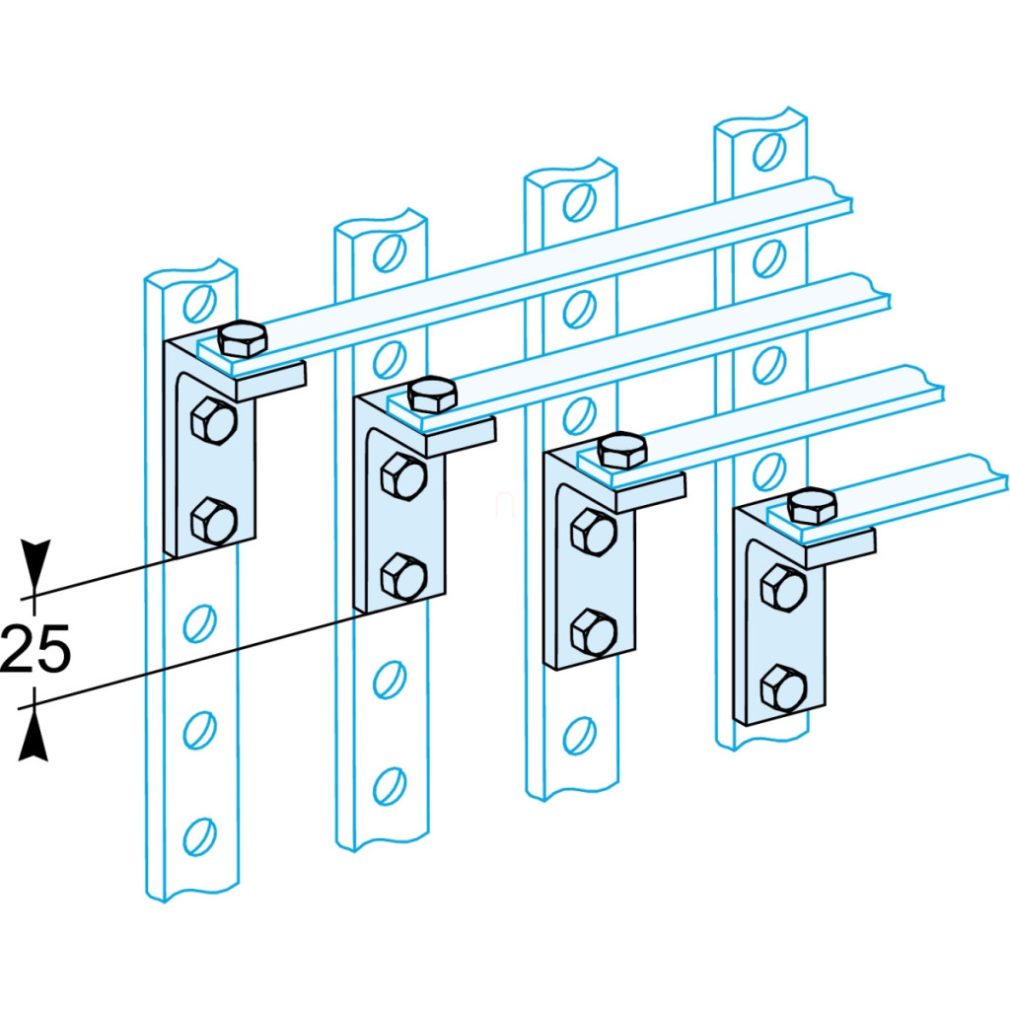 25