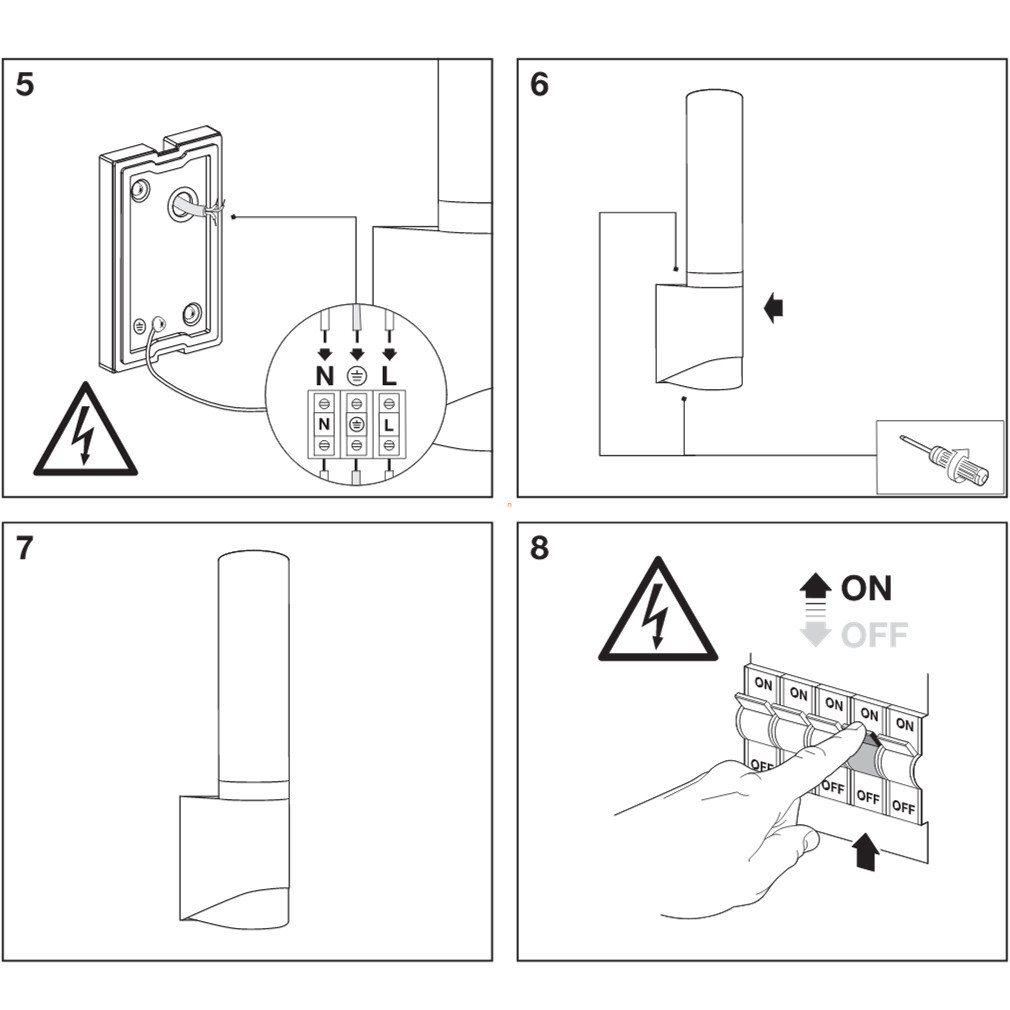 5

N
L
N
L

6

7

8

ON
OFF

ON
ON
ON
ON
ON
OFF
OFF
OFF
OFF