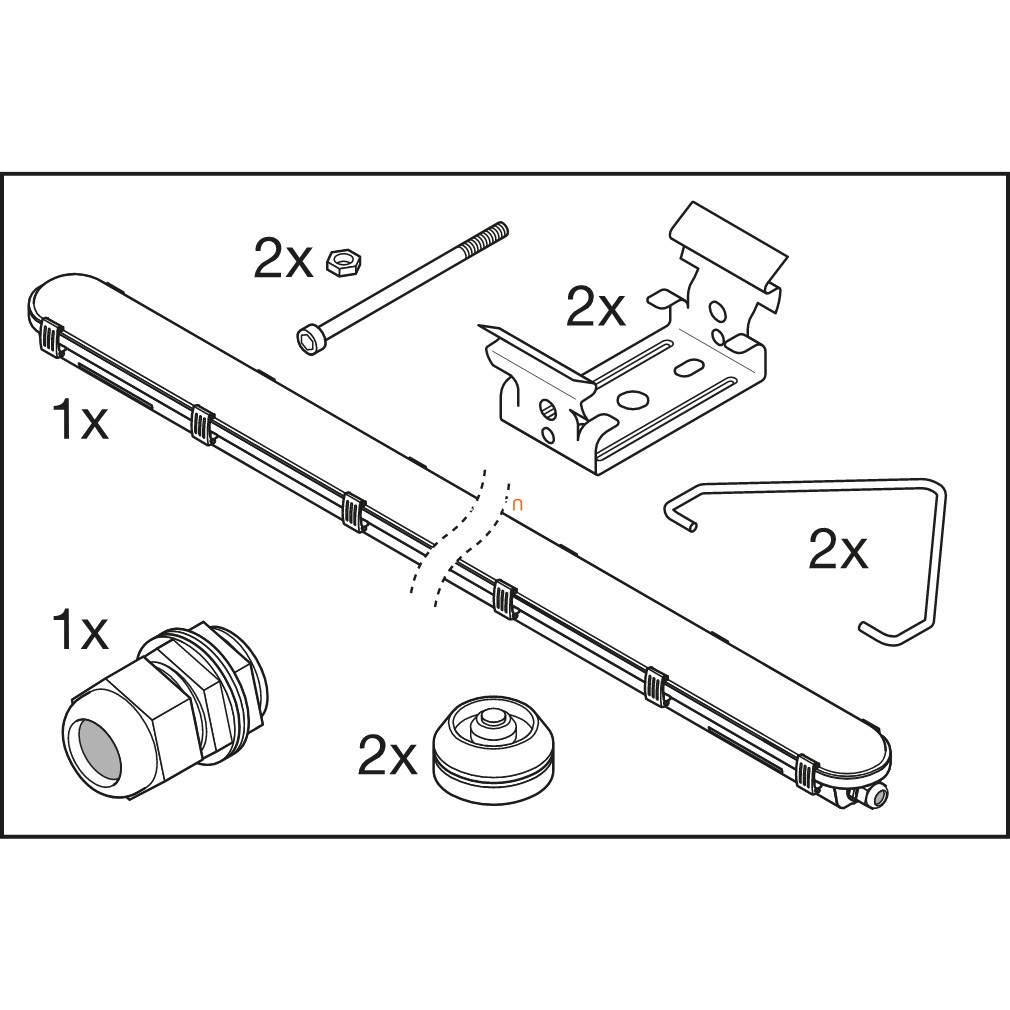 2x

2x

1x

n

2x

1x

2x