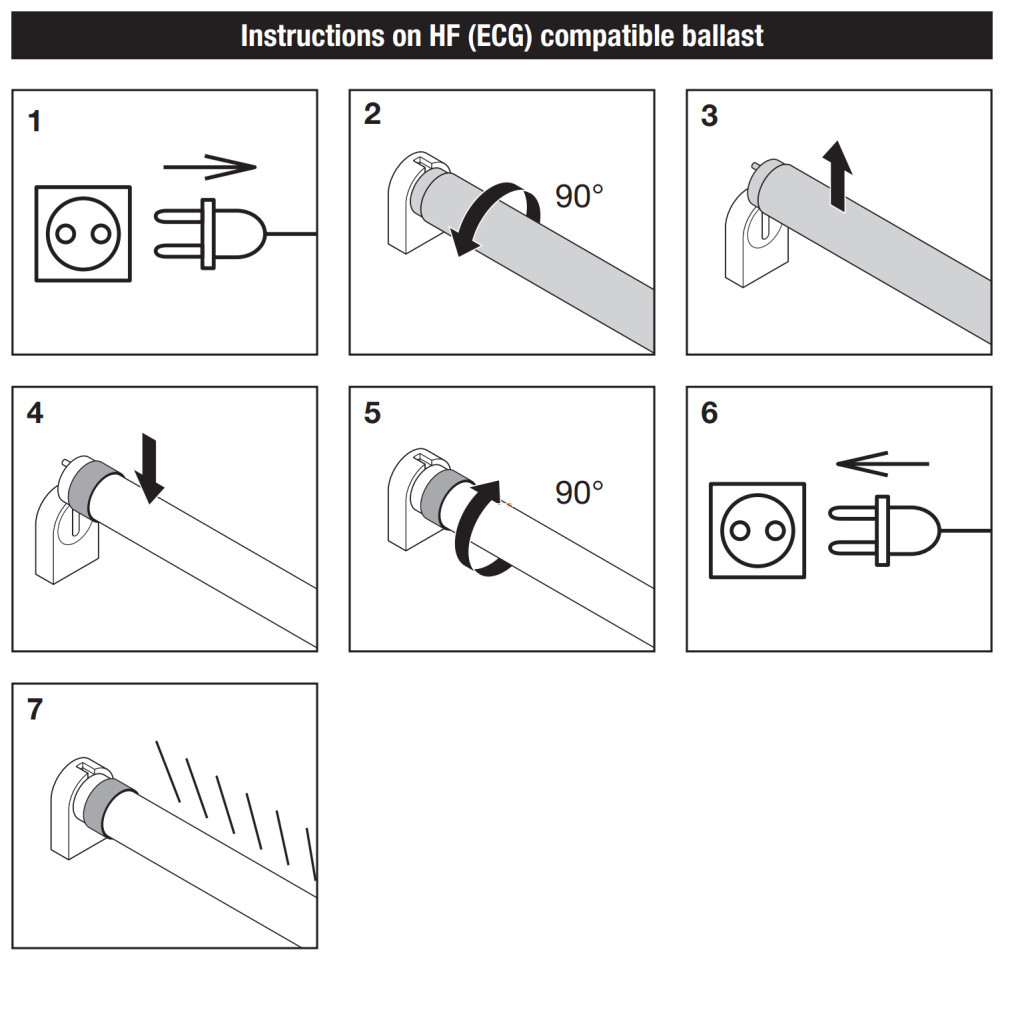 Instructions on HF (ECG) compatible ballast

1

2

90°

3

4

5

90°

6

7