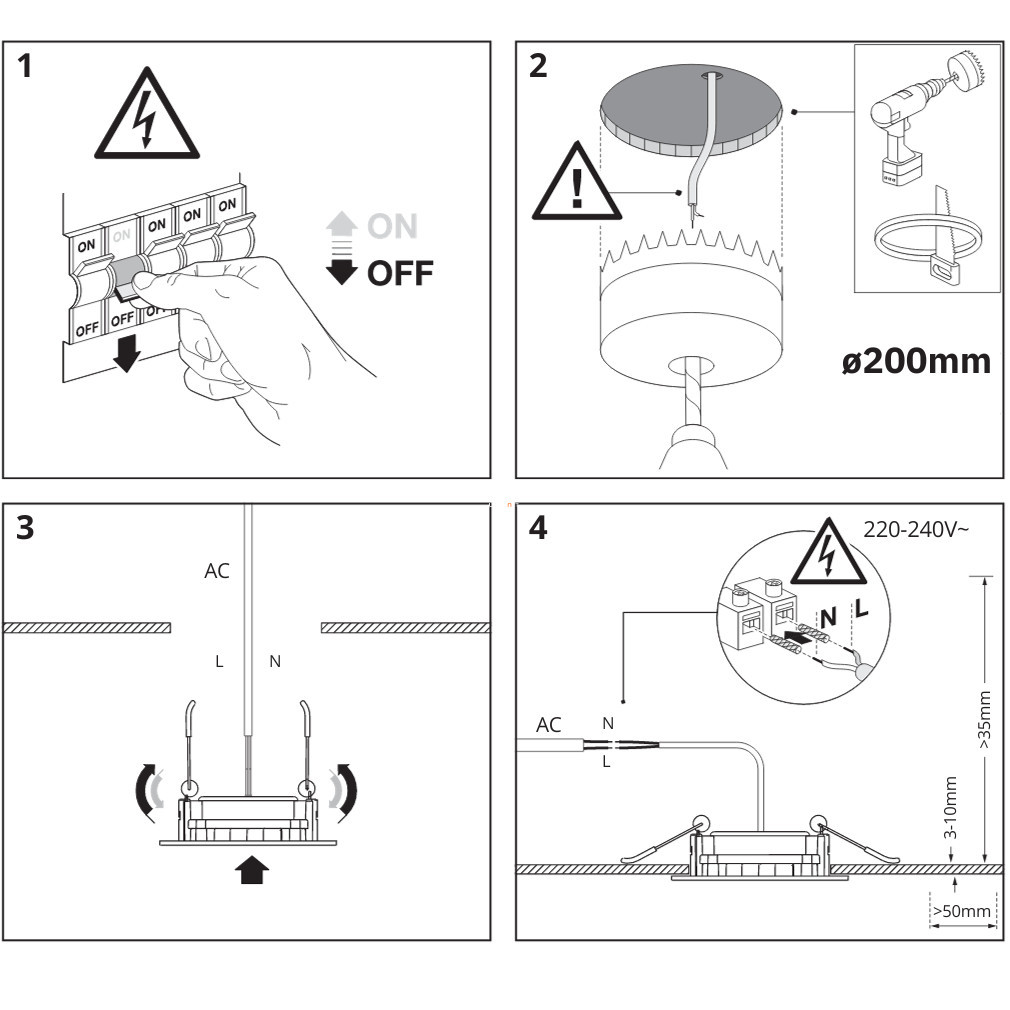 1

ON ON ON ON ON

OFF OFF OFF

ON
OFF

2

ø200mm

3

AC

L N

4

220-240V~

N L

AC N
L

>35mm

3-10mm

>50mm