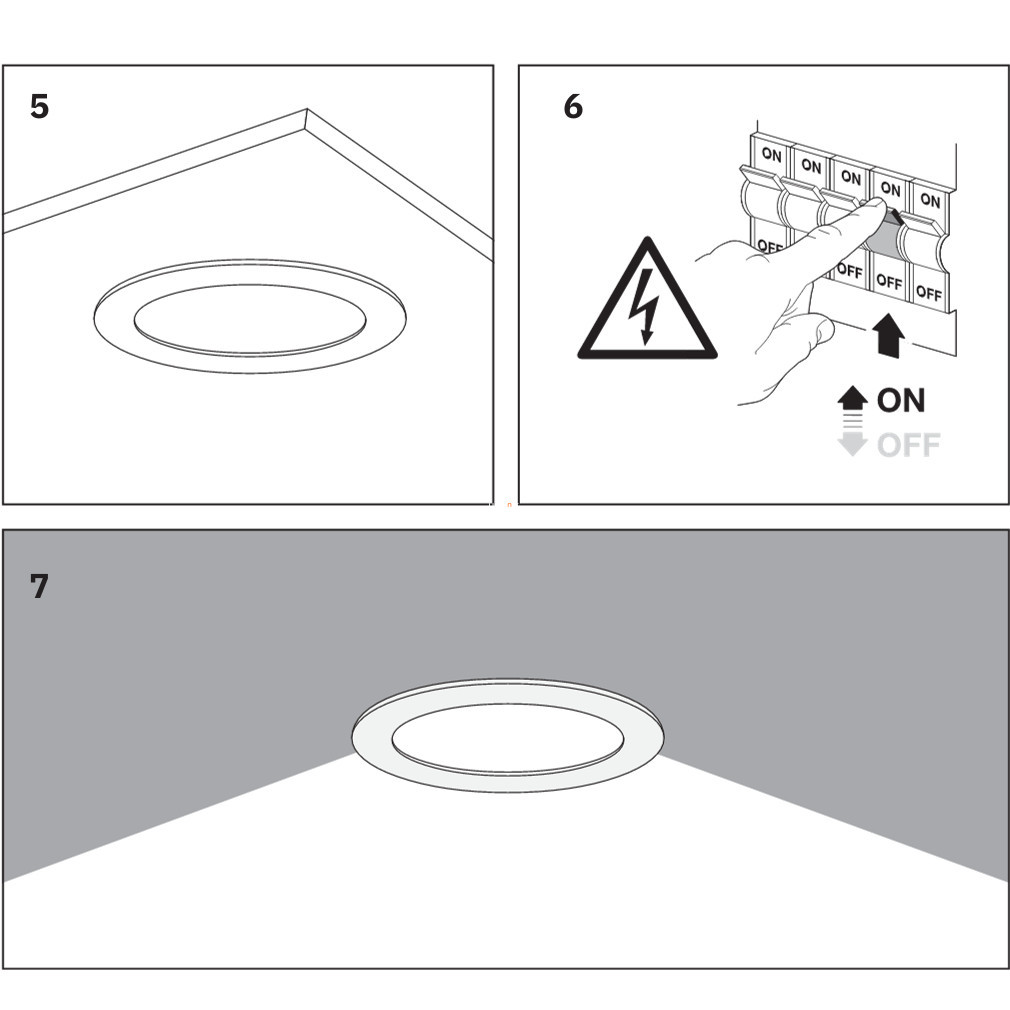 5

6

ON ON ON ON ON

OFF OFF OFF OFF OFF

ON

OFF

7