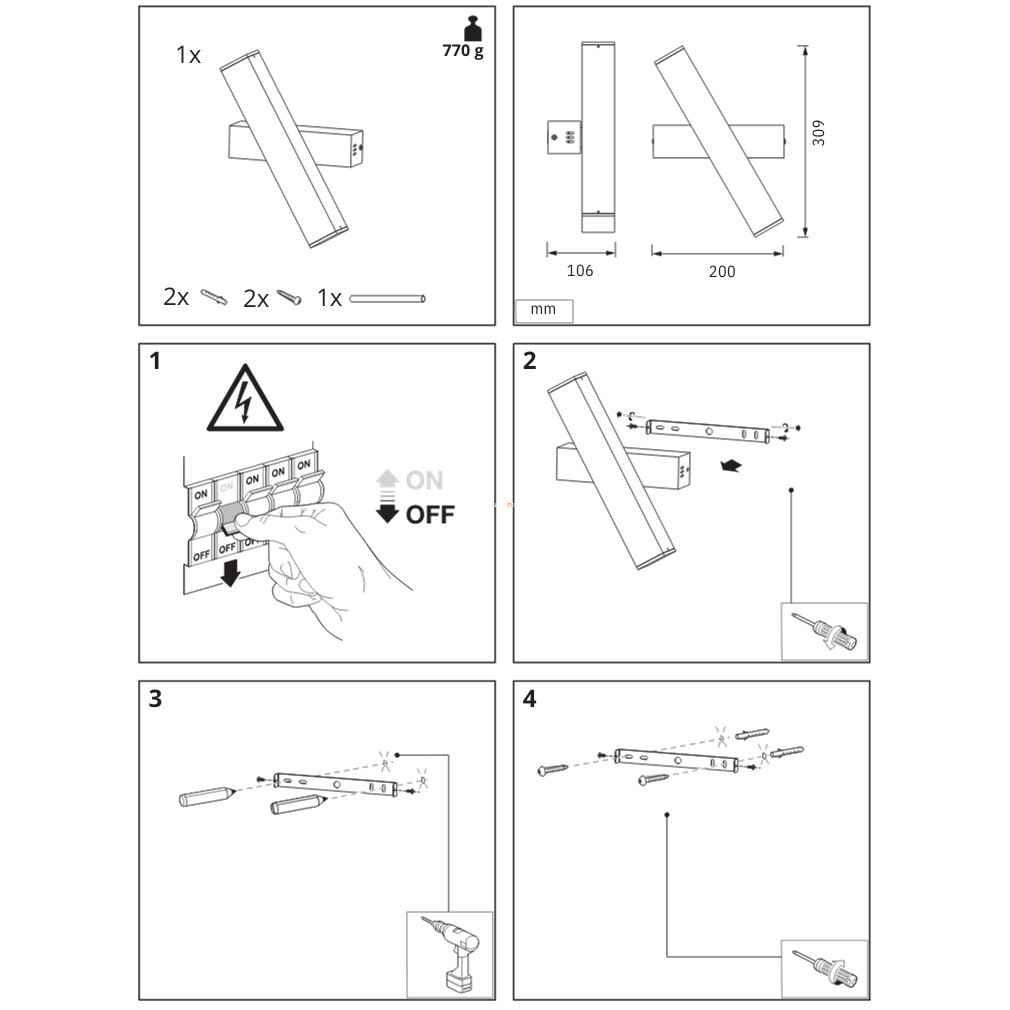 1x

770 g

2x 2x 1x

309

106

200

mm

1

ON ON ON ON ON

OFF OFF OFF

ON

OFF

2

3

4