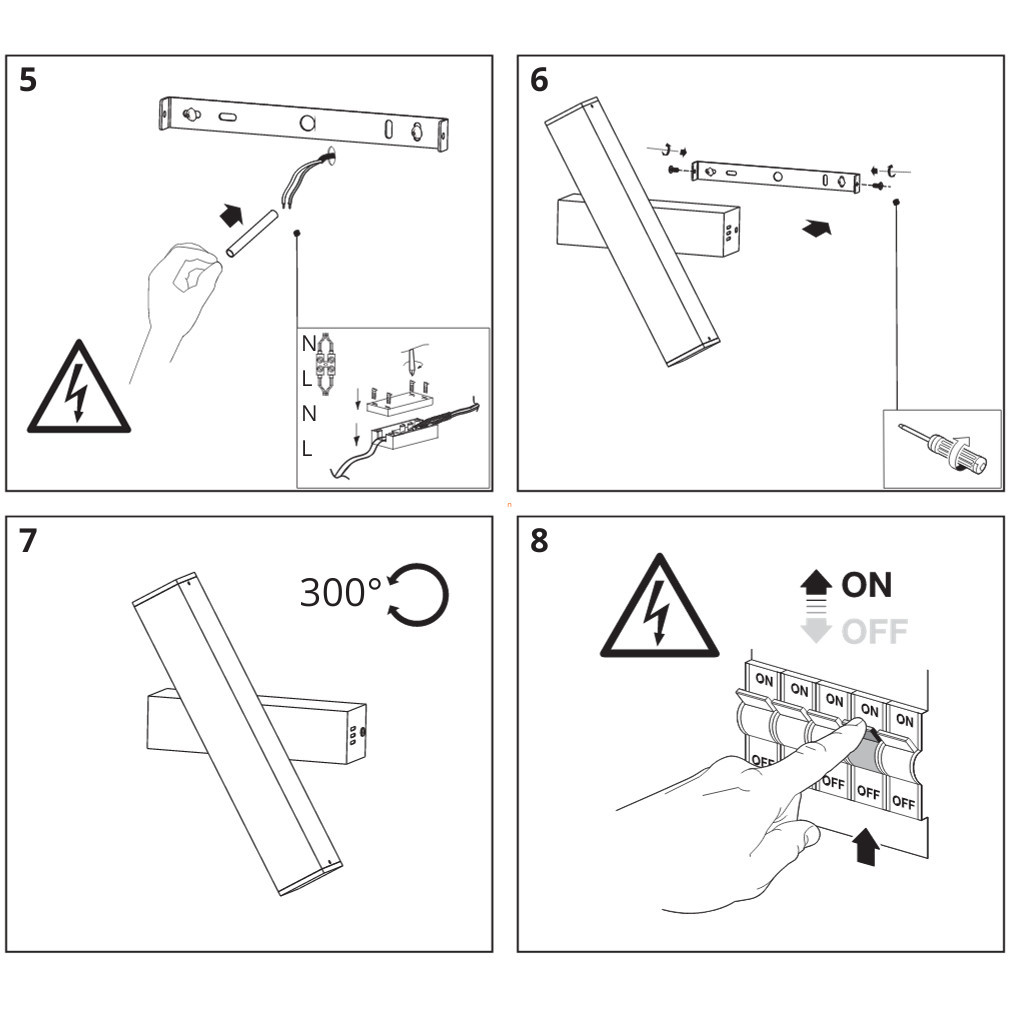 5

N
L
N
L

6

7

300°

8

ON
OFF

ON ON ON ON ON
OFF OFF OFF OFF OFF