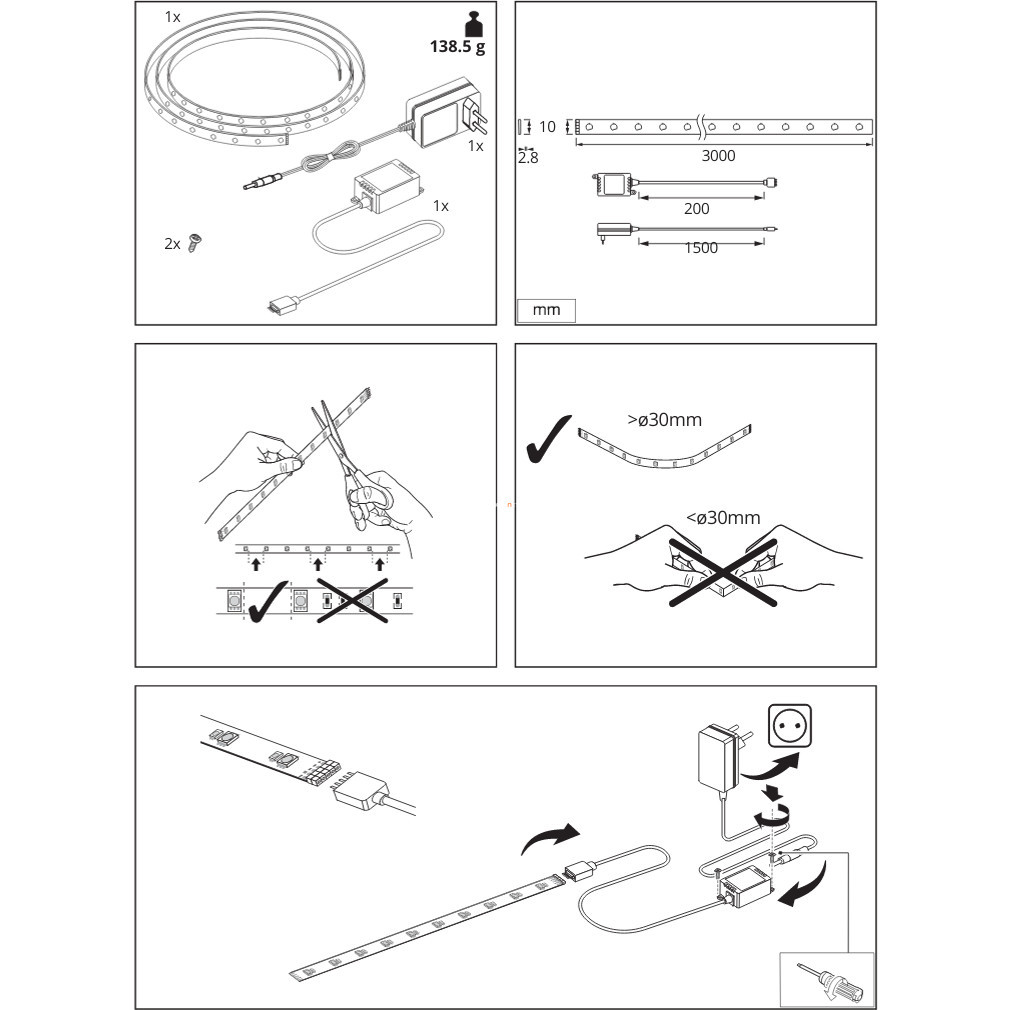 1x

138.5 g

1x

1x

2x

10

2.8

3000

200

1500

mm

>ø30mm

<ø30mm