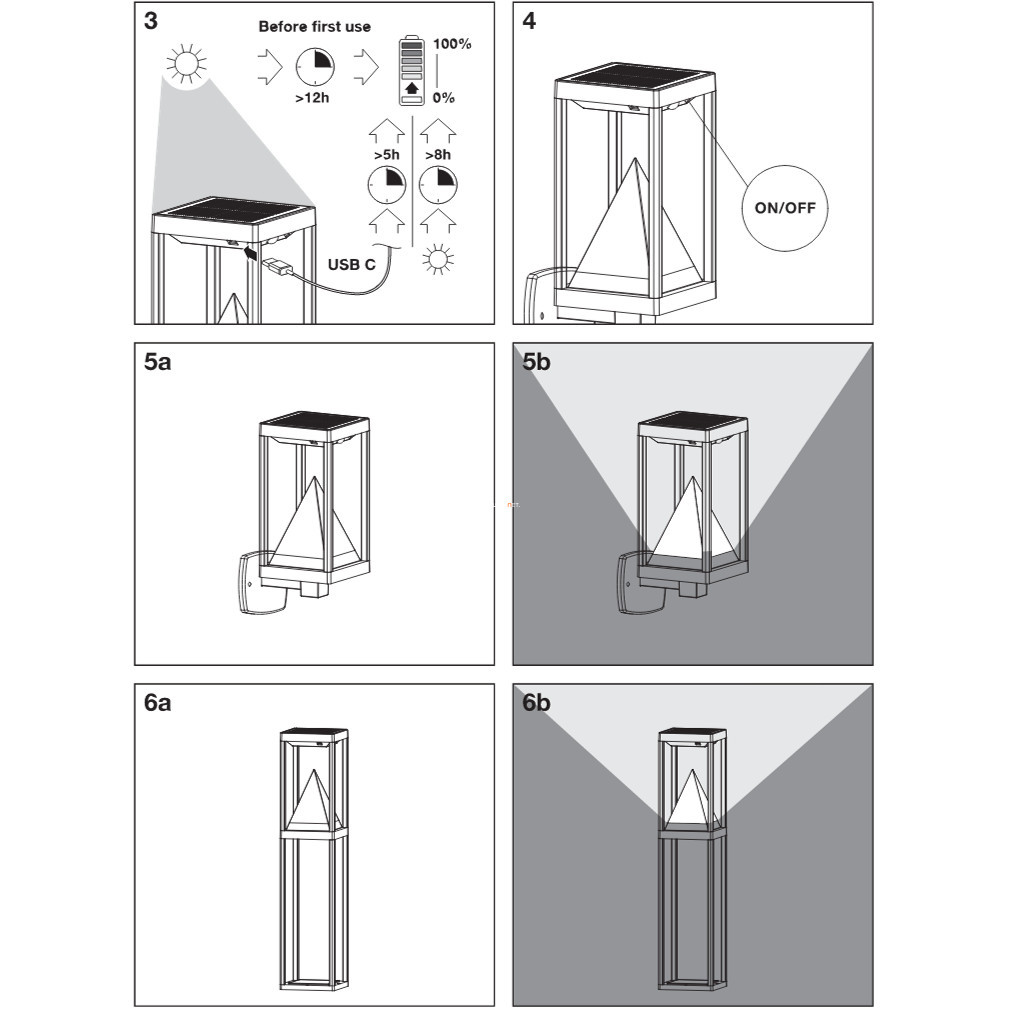 3

Before first use

>12h

100%

0%

>5h

>8h

USB C

4

ON/OFF

5a

5b

6a

6b