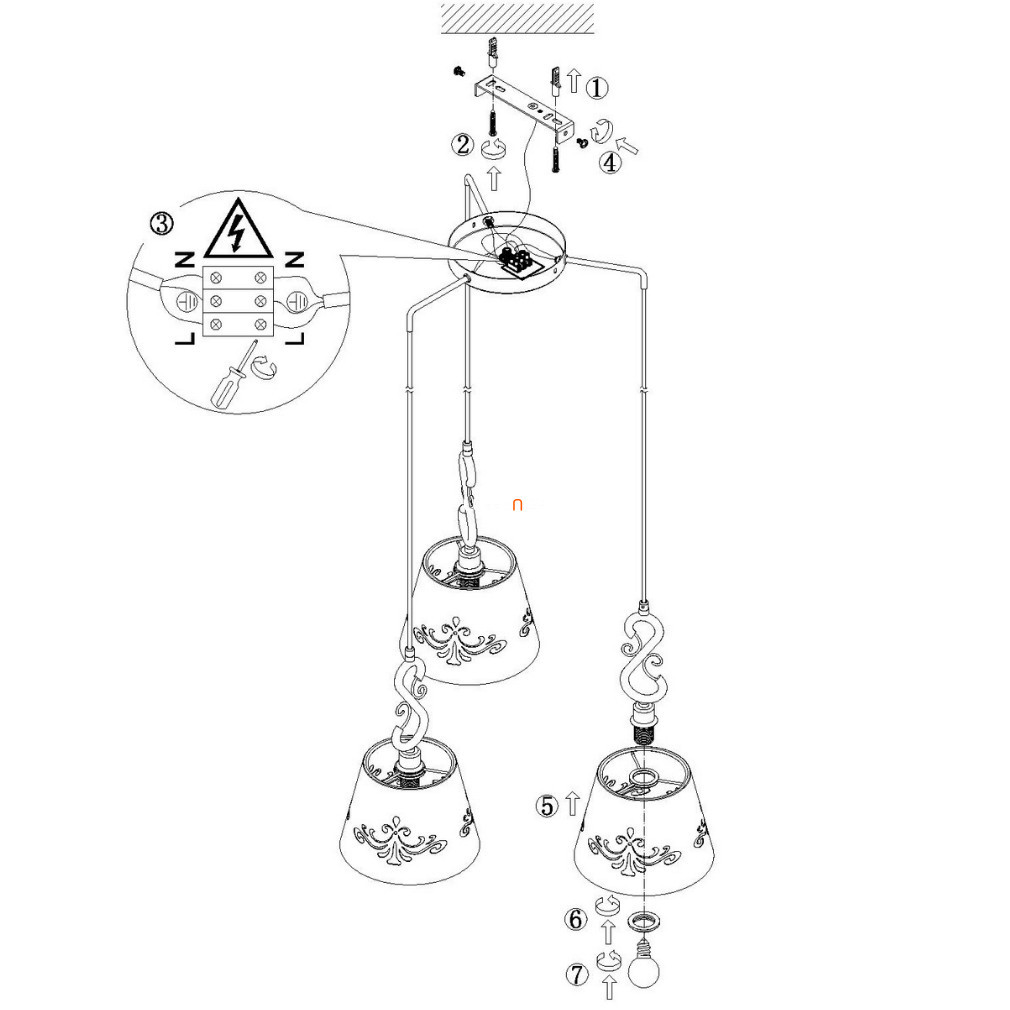 ①
②
④
③
N N
L L
n
⑤
⑥
⑦