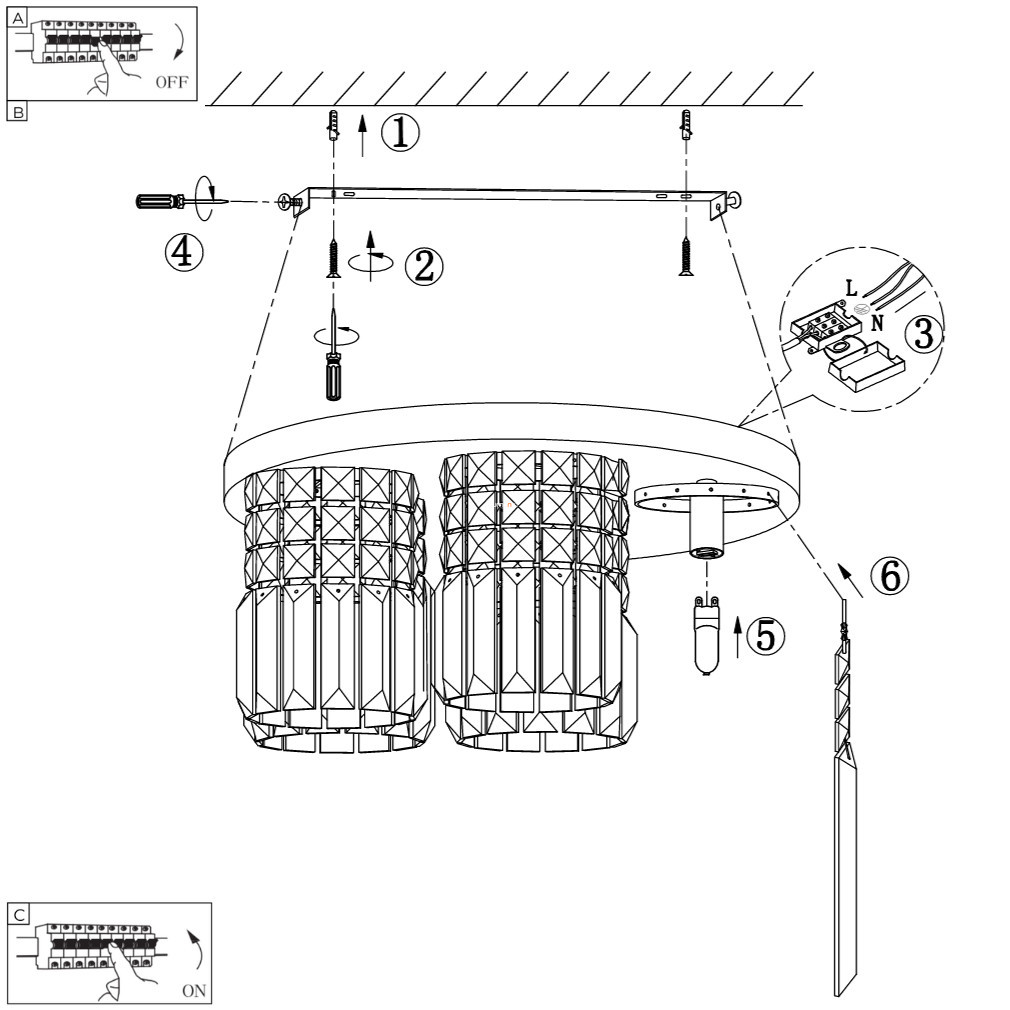 A
OFF
B
①
④
②
L
N
③
⑥
⑤
C
ON