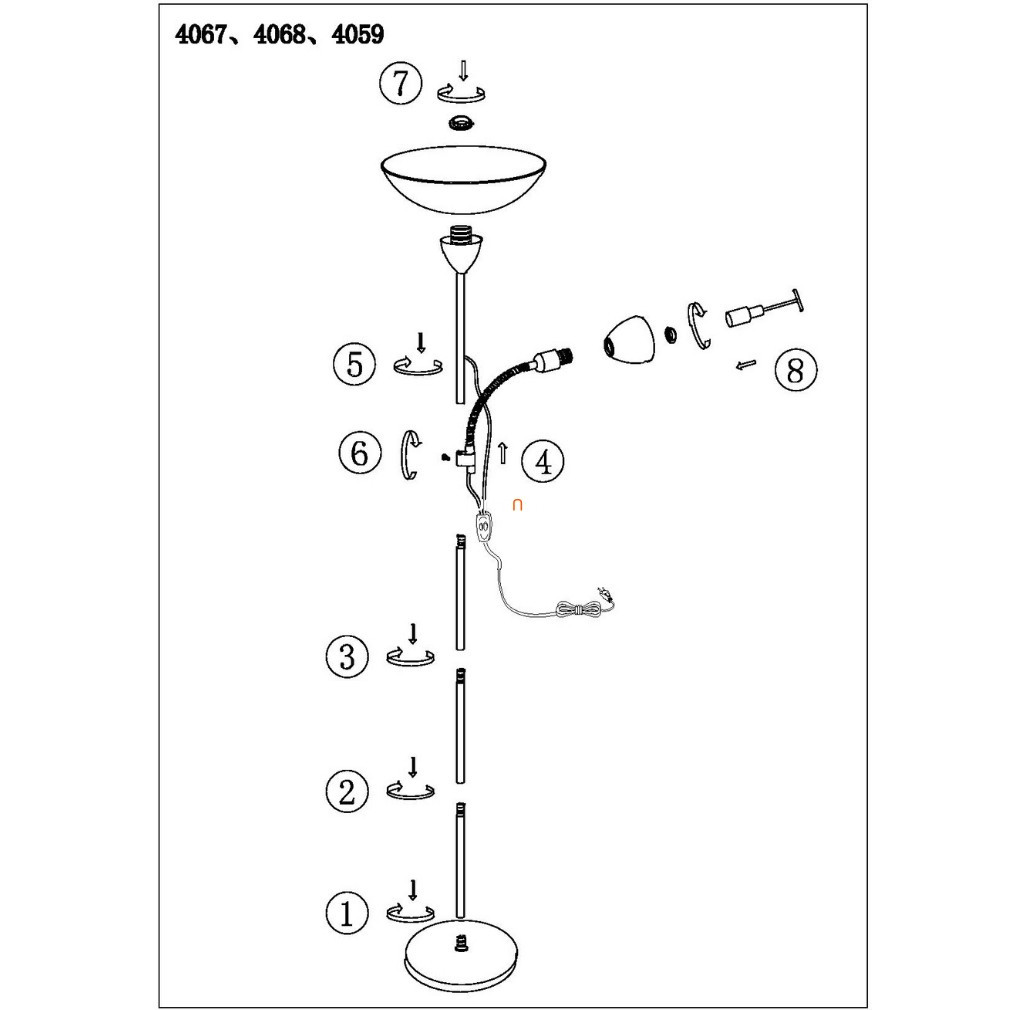 4067、4068、4059

7

5

8

6

4

3

2

1