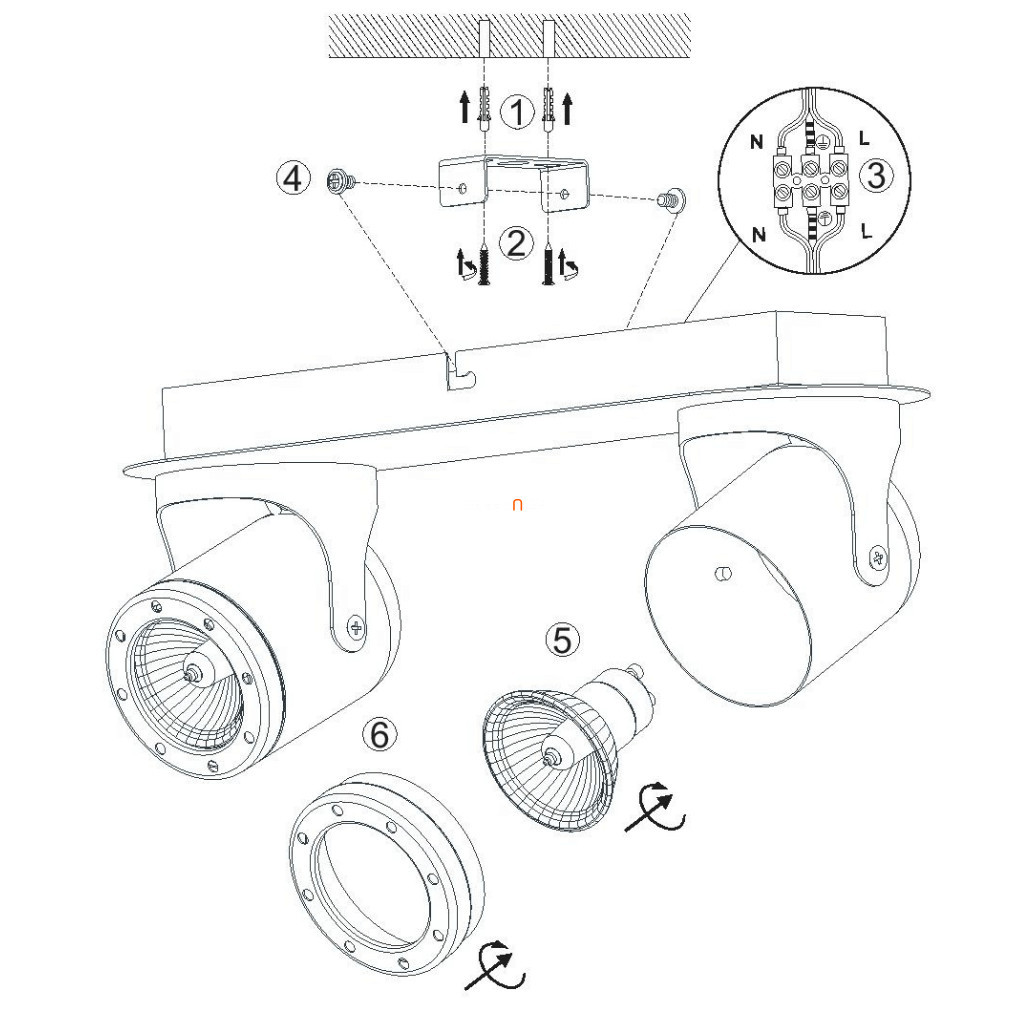 1
4
2
N
L
3
N
L
n
5
6