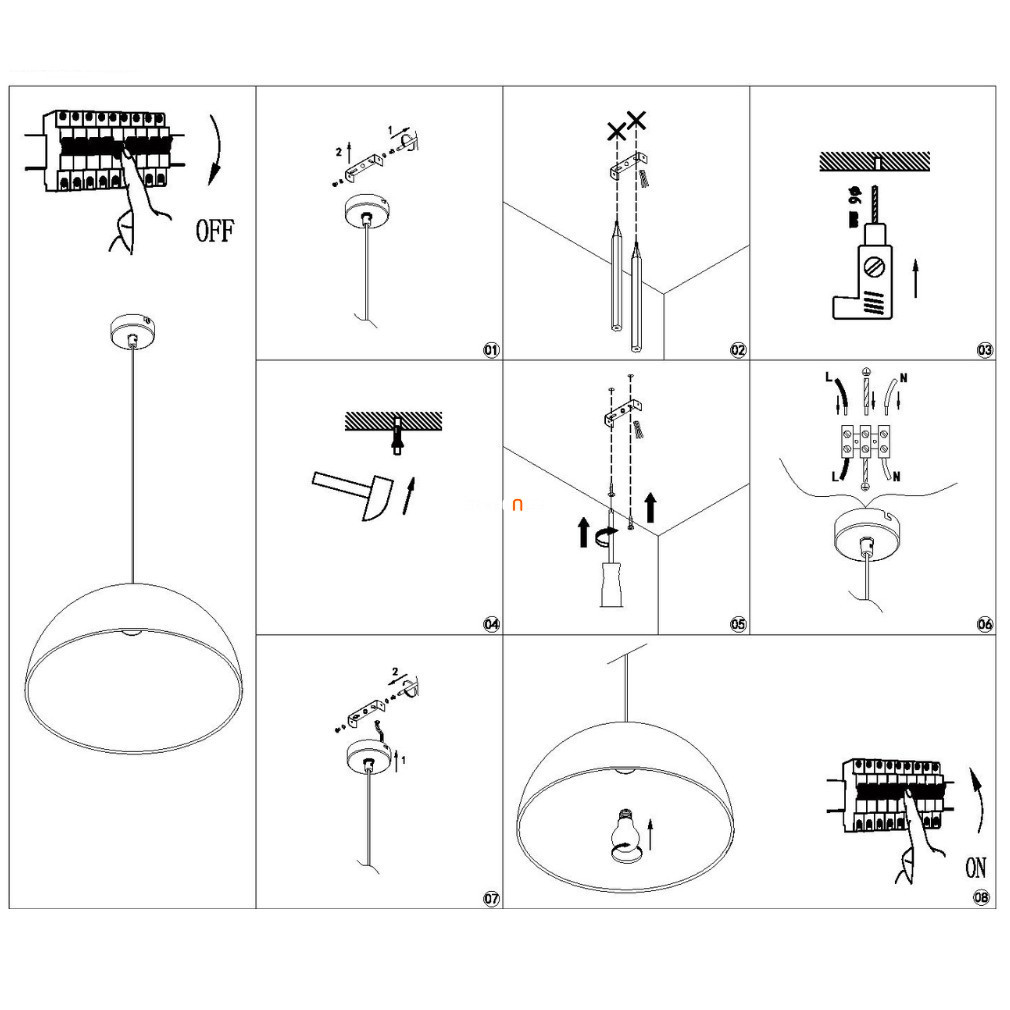 OFF

2
1
01

02

03

04

05

L
N
L
N
06

2
1
07

ON
08