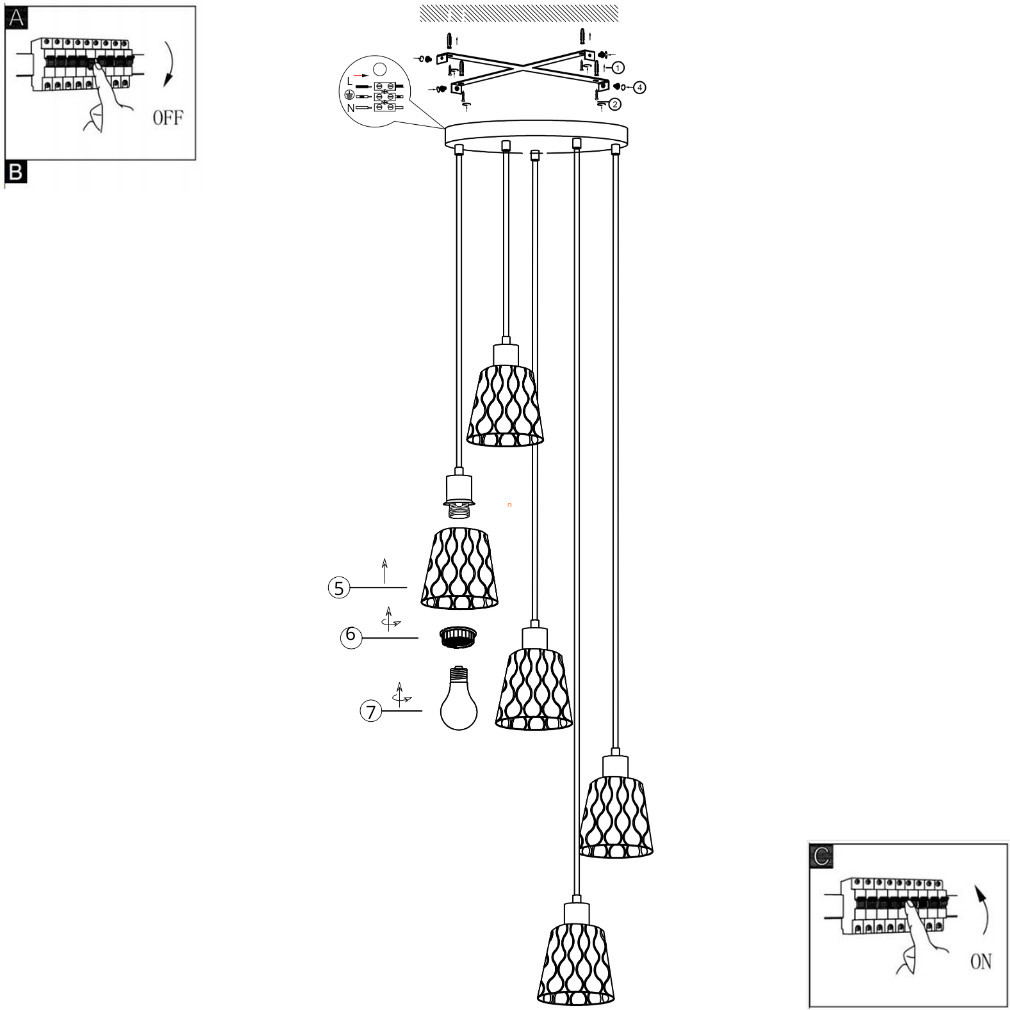 A
OFF
B
1
4
2
L
N
5
6
7
C
ON