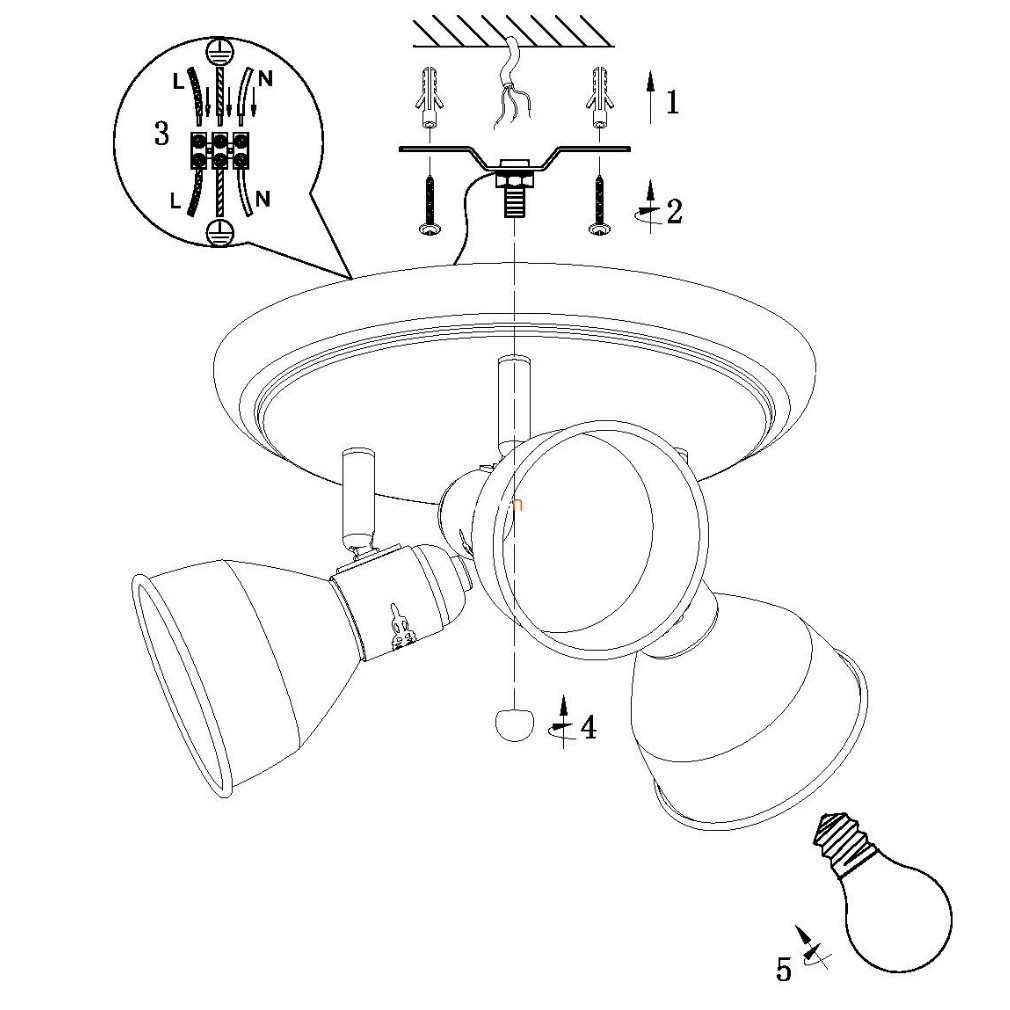 L
N
3
L
N
1
2
4
5