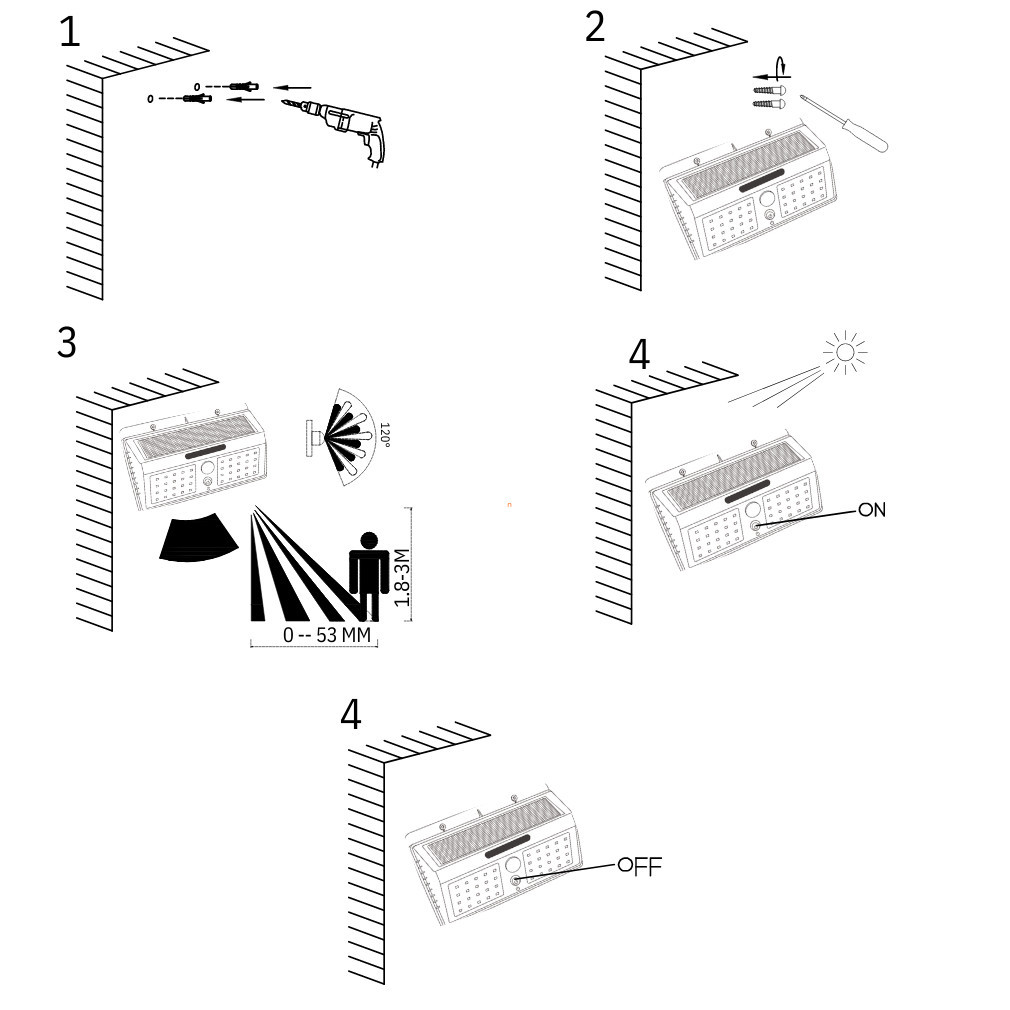 1

2

3

120°

1.8-3M

0 -- 53 MM

4

ON

4

OFF