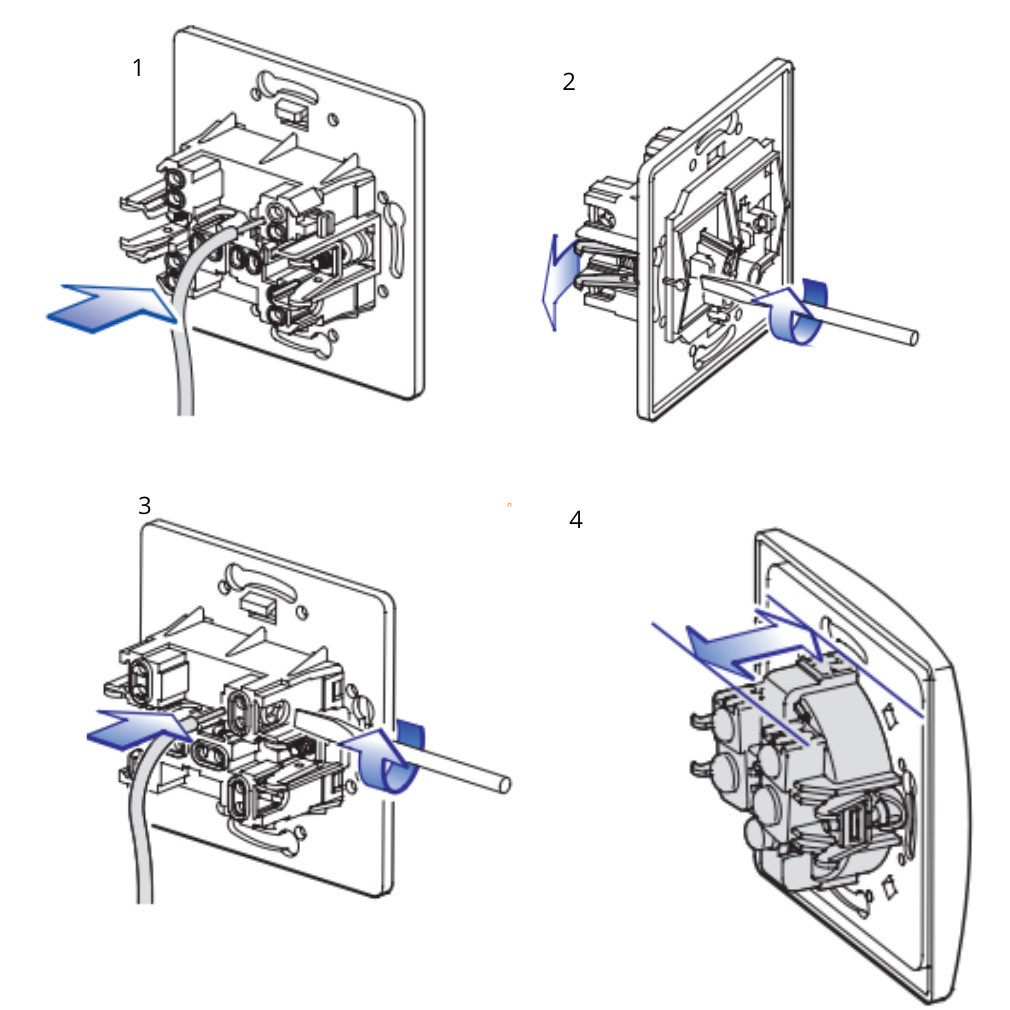 1

2

3

4