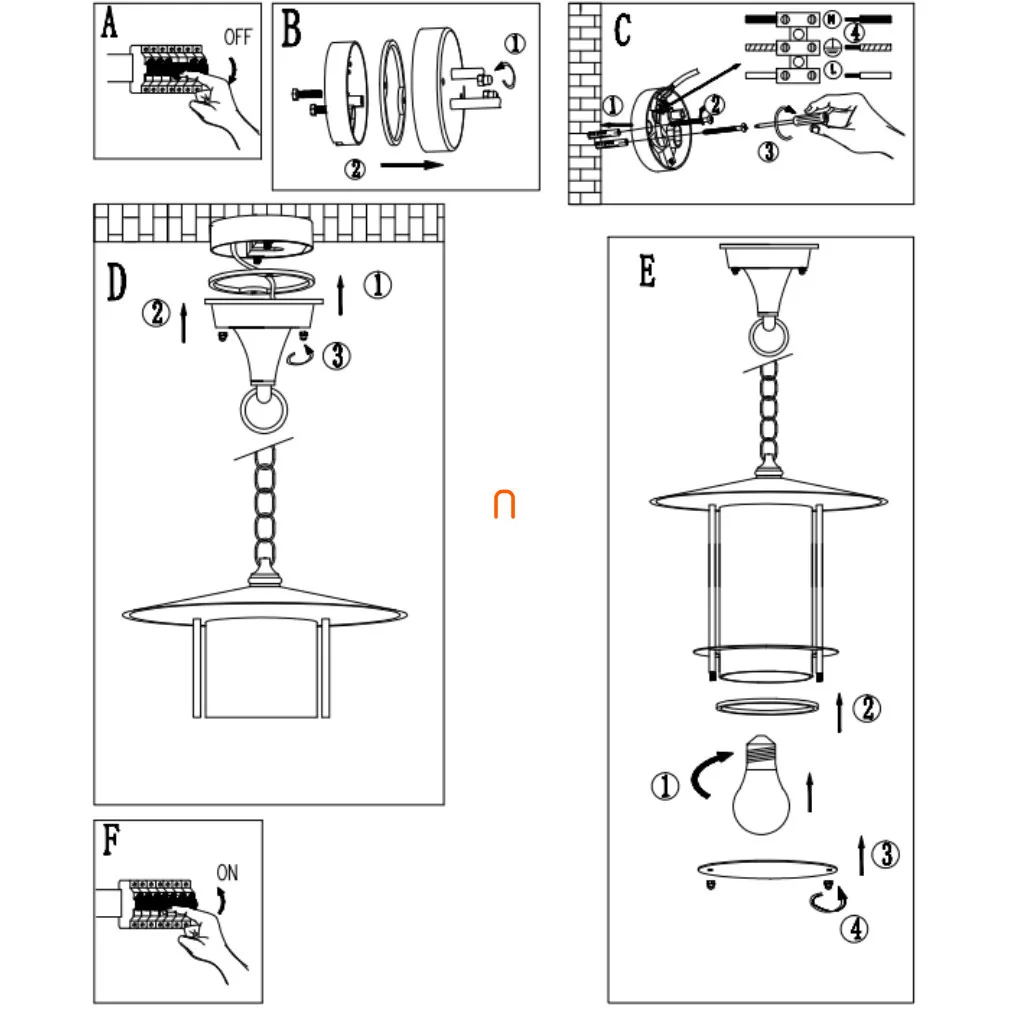 A
OFF

B
①
②

C
N
④
L
①
②
③

D
①
②
③

E
②
①
③
④

F
ON