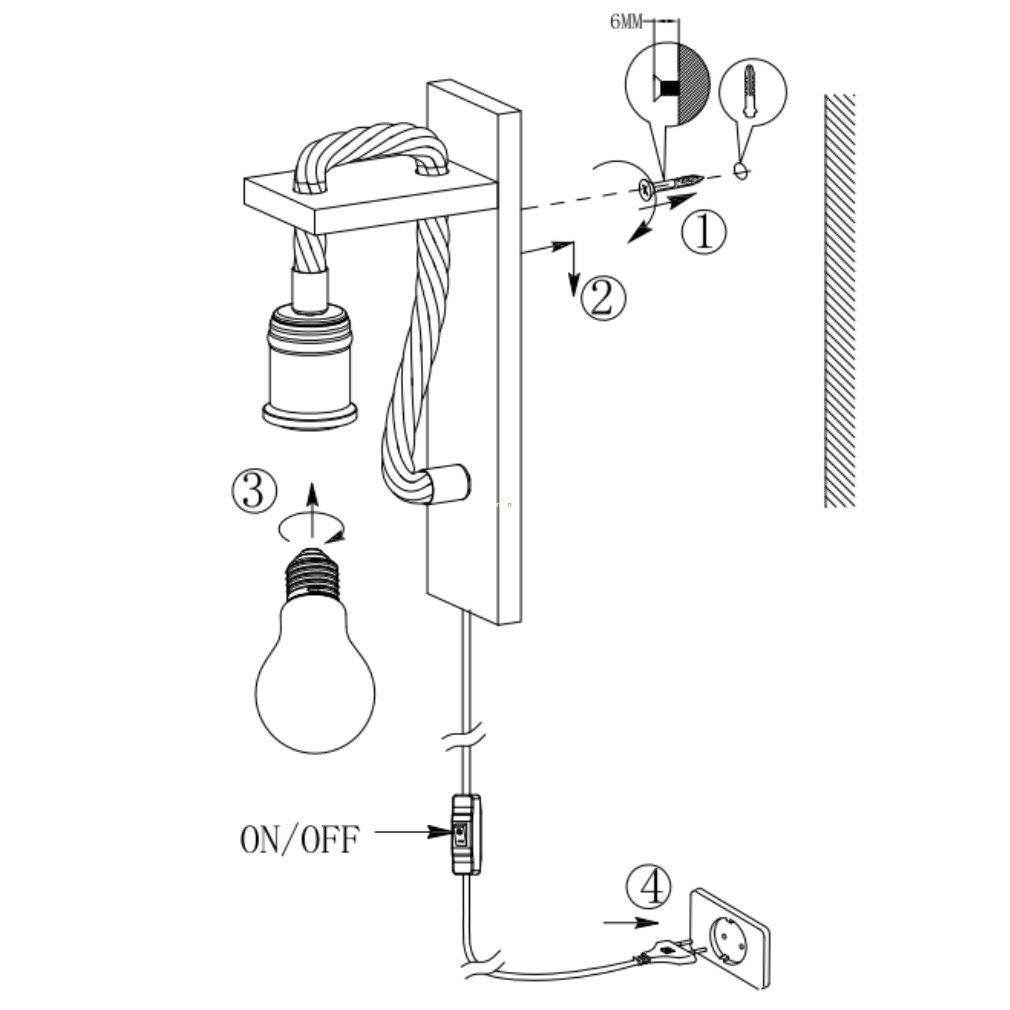 6MM

①

②

③

ON/OFF

④