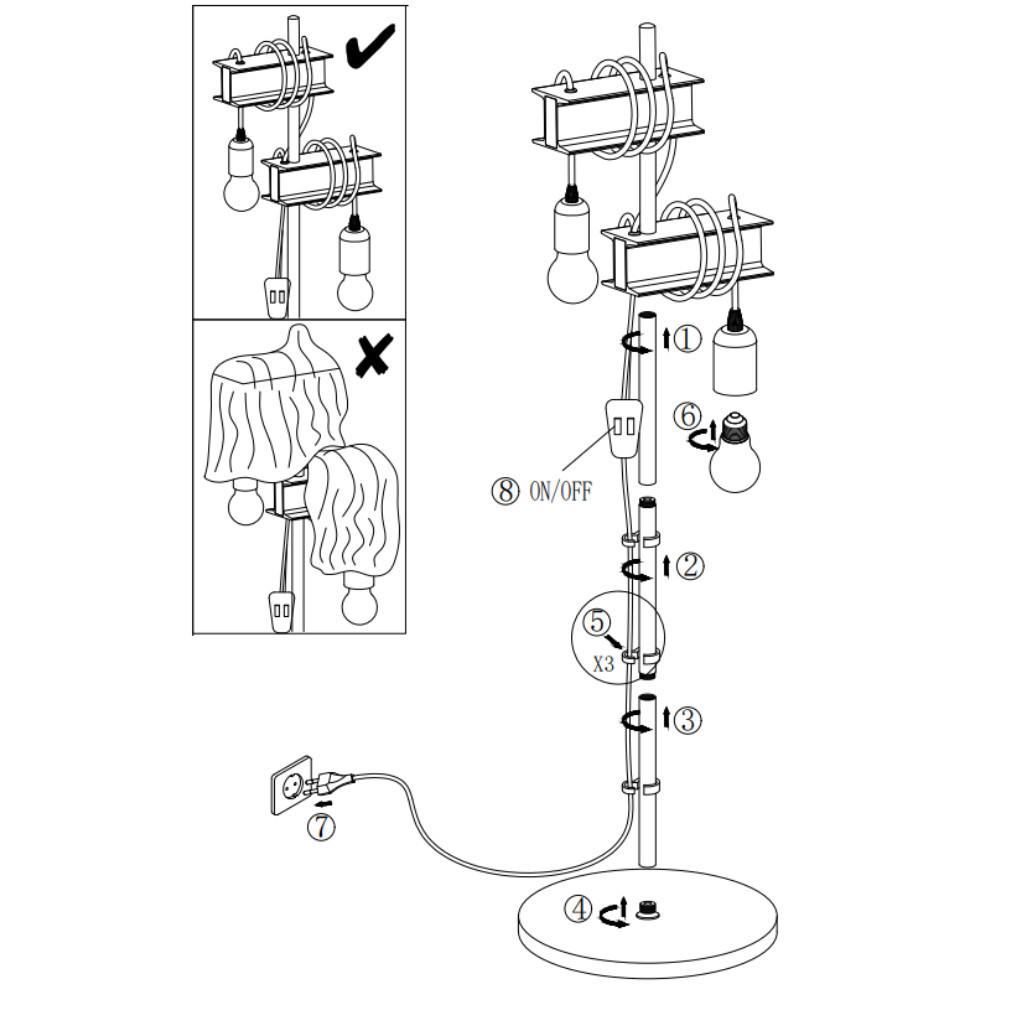 ①

⑥

⑧ ON/OFF

②

⑤
X3

③

⑦

④