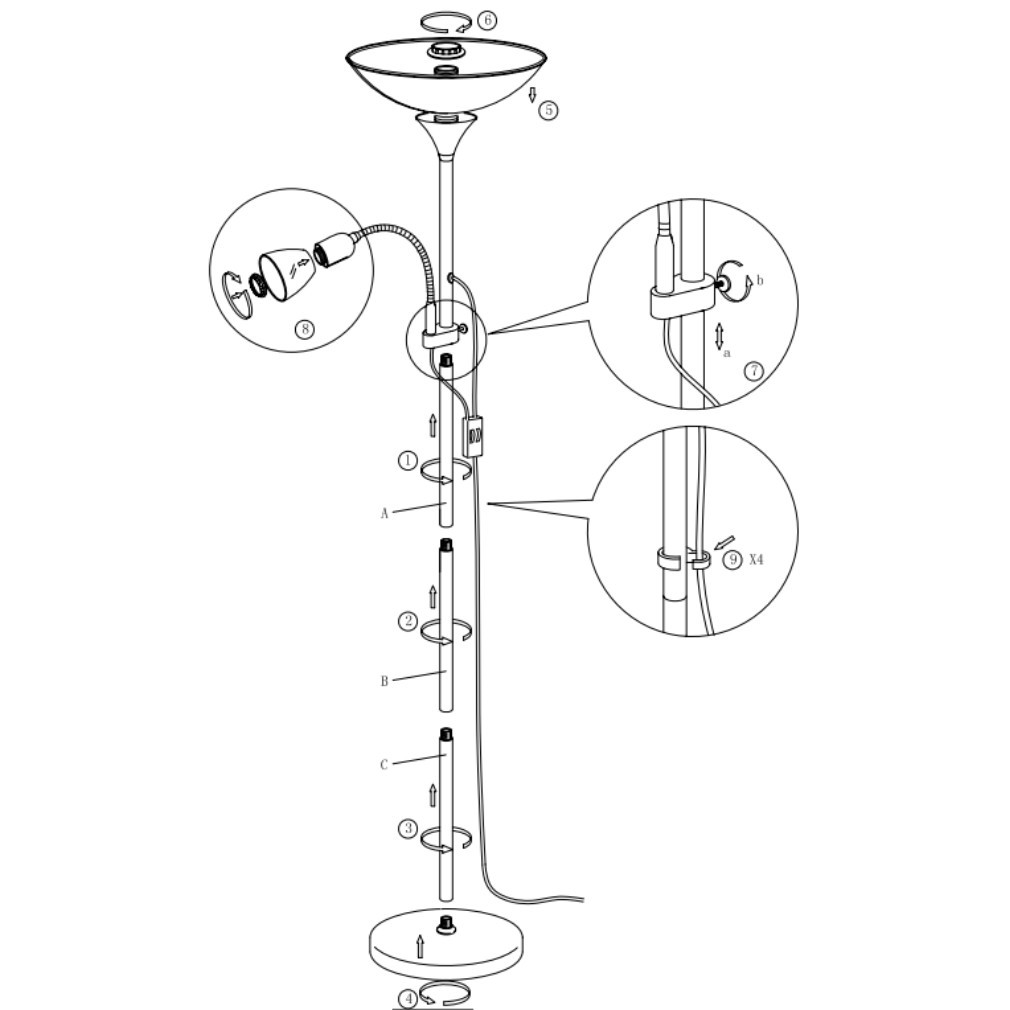 6
5
8
b
a
7
1
A
9 X4
2
B
C
3
4