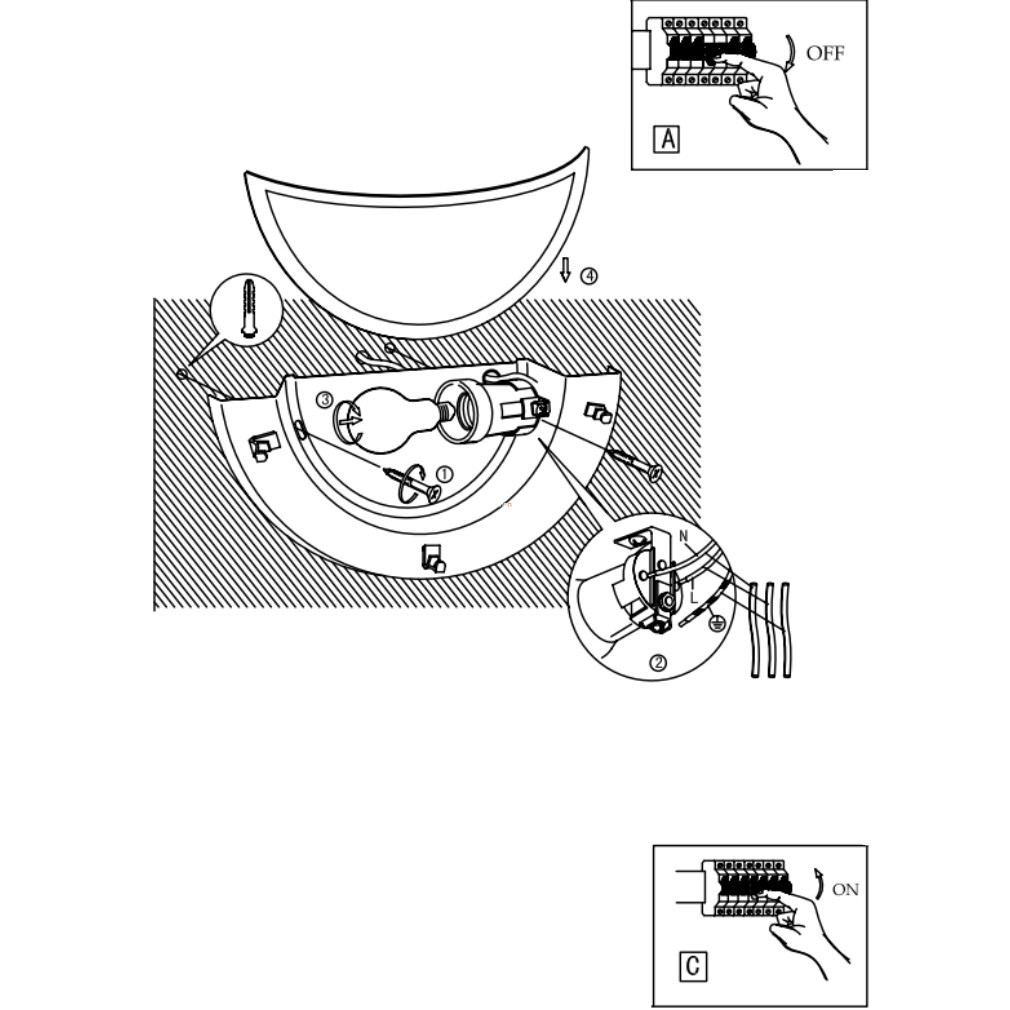 OFF
A
④
③
①
N
L
②
ON
C