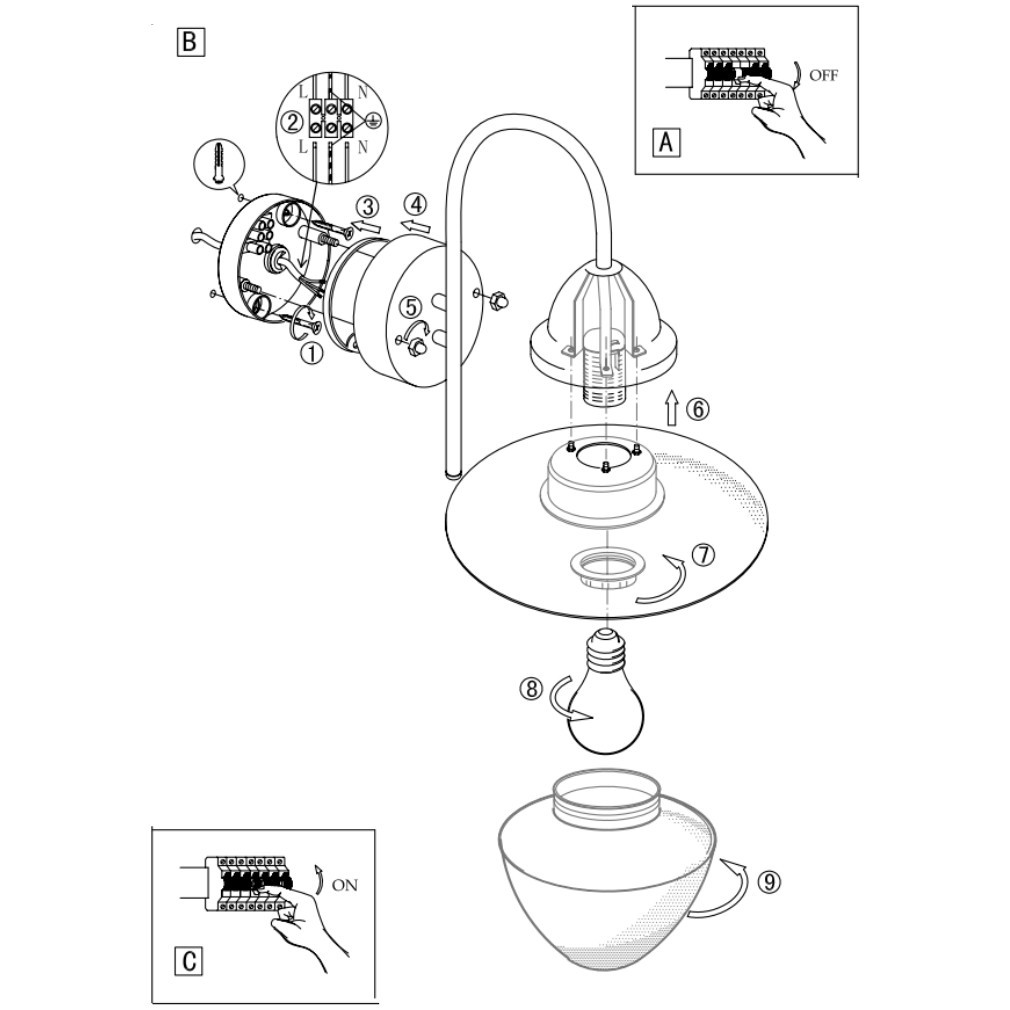 B

L N
②
L N

③ ④

⑤

①

OFF

A

⑥

⑦

⑧

⑨

ON

C