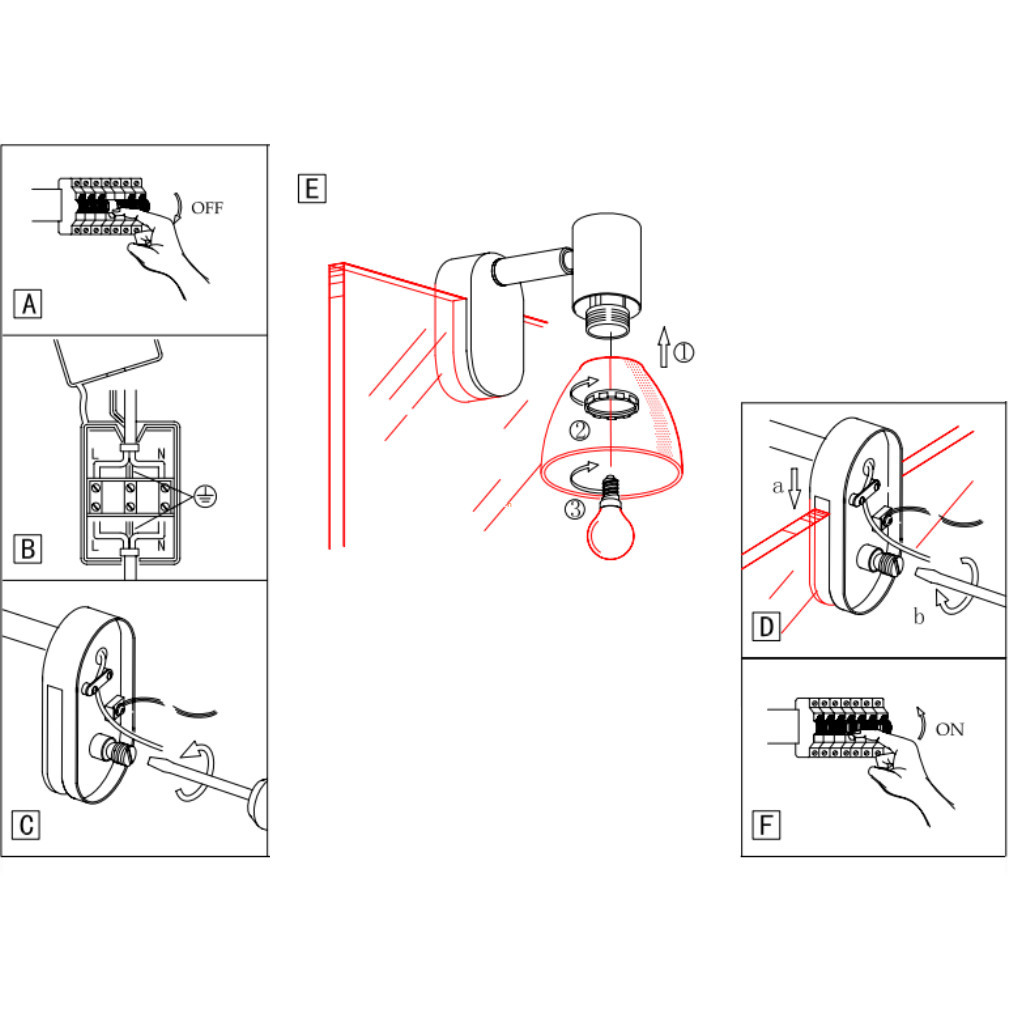 OFF

A

L N

L N

B

C

E

①

②

③

a

b

D

ON

F