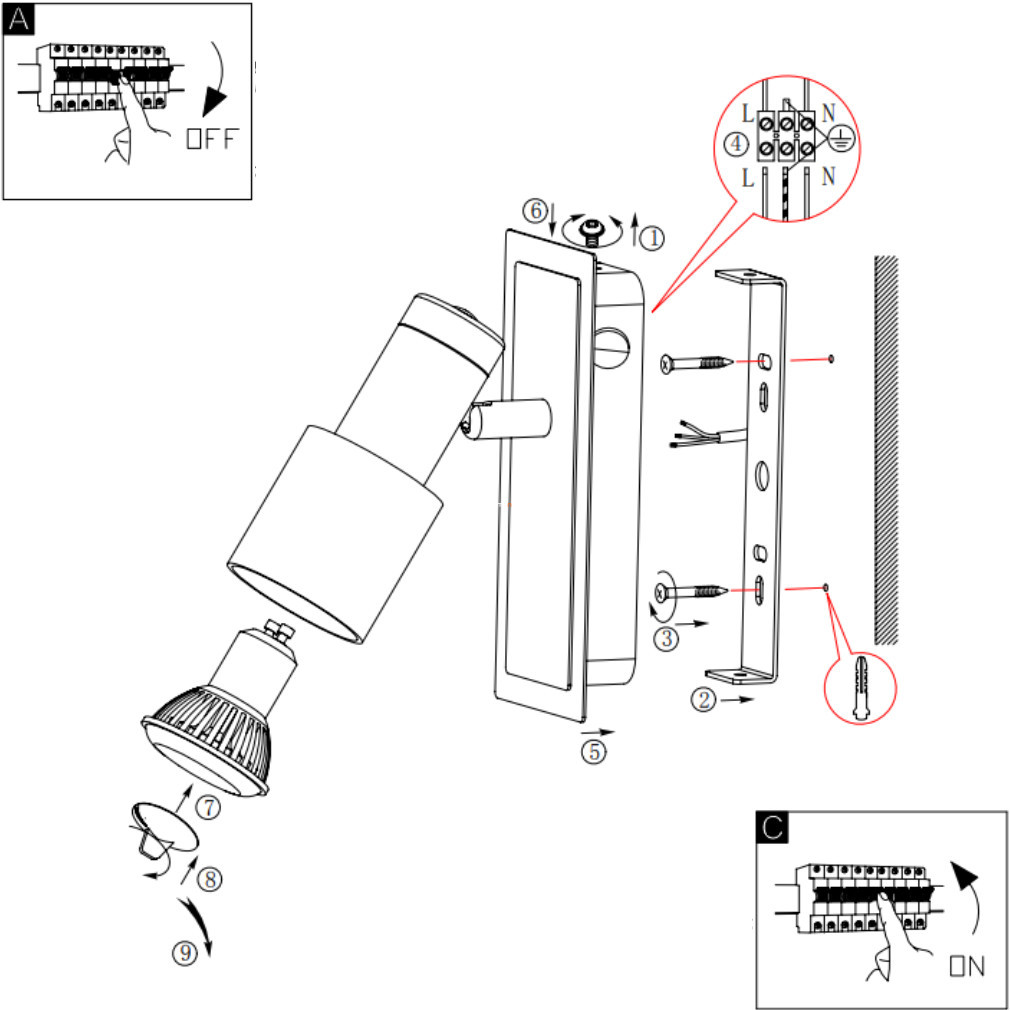 A
OFF

L N
④
L N

⑥ ①

③

②

⑤

⑦

⑧

⑨

C
ON