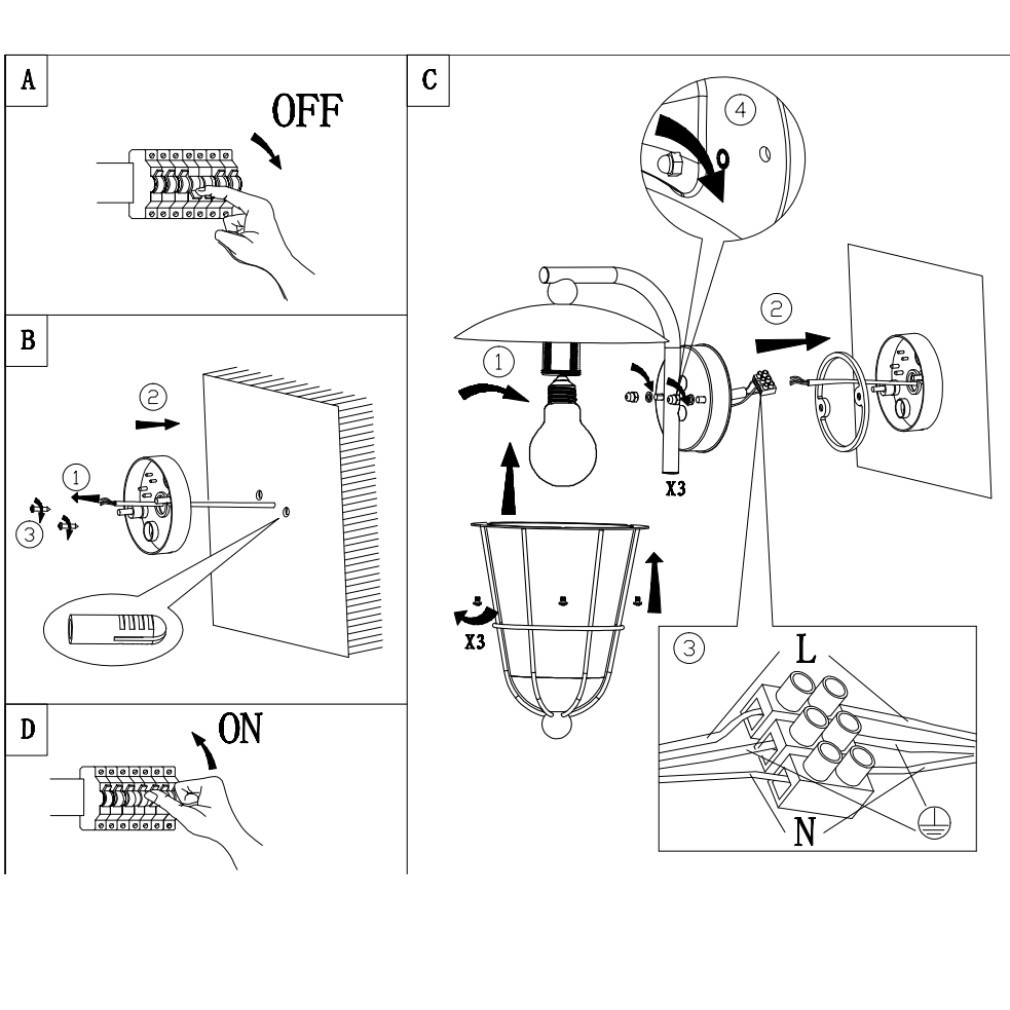 A

OFF

B

2

1

3

D

ON

C

4

2

1

X3

X3

3

L

N