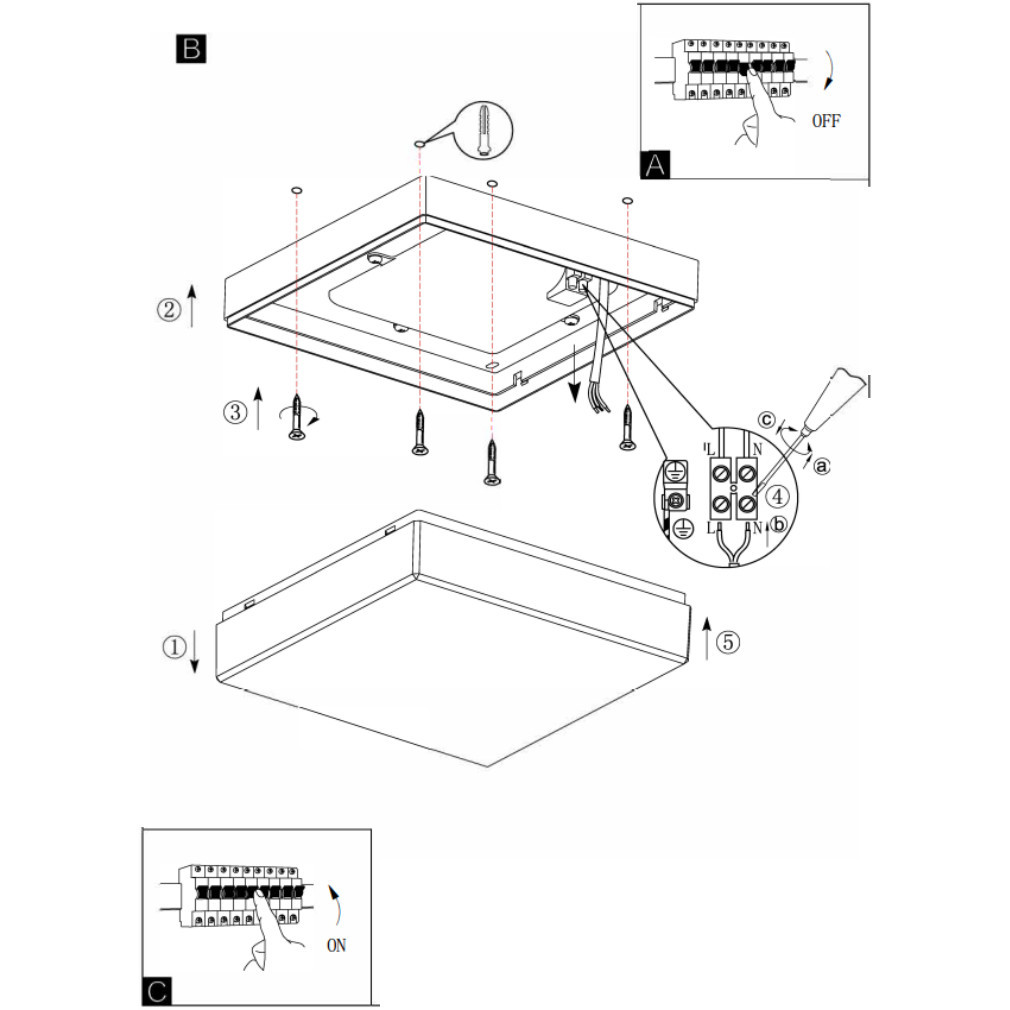 B

OFF

A

②

③

L N

ⓒ

ⓐ

④

L N ⓑ

①

⑤

ON

C