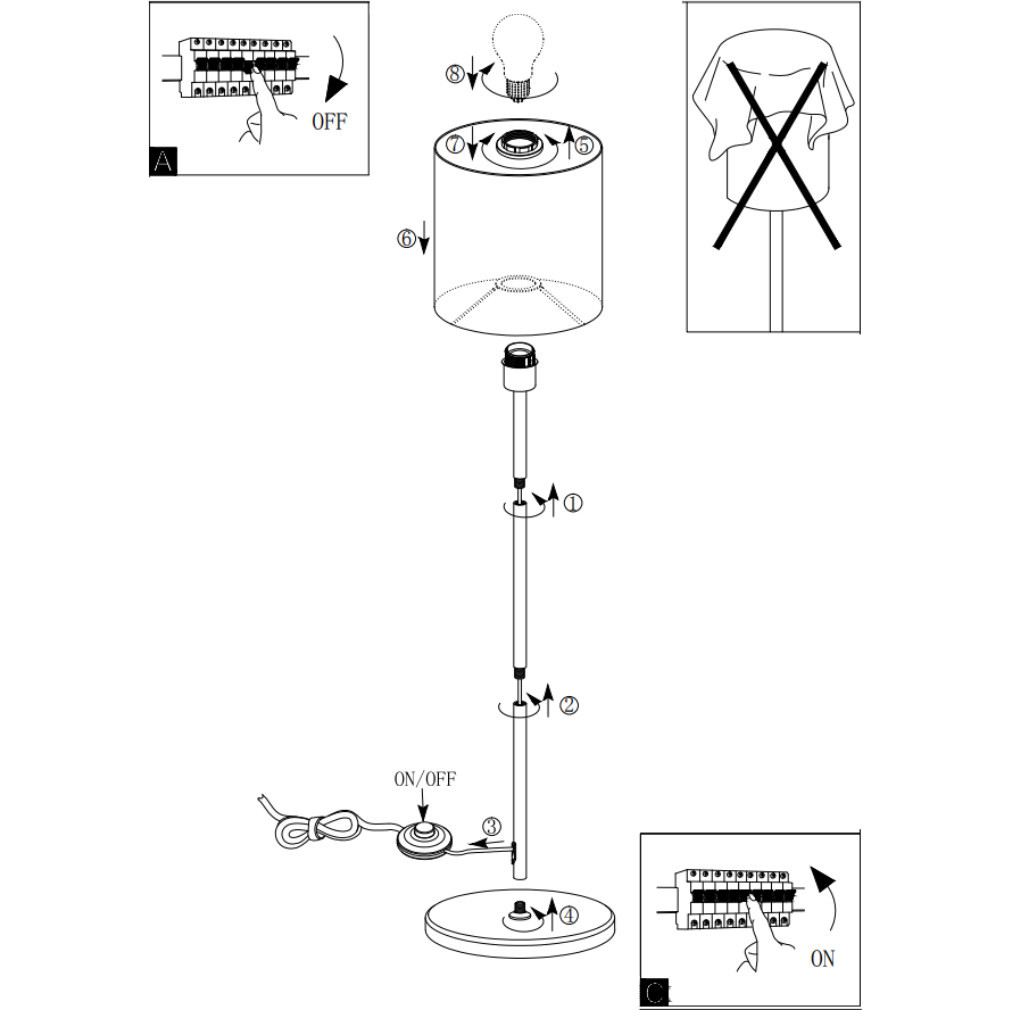 OFF
A
⑧
⑦
⑤
⑥
①
②
ON/OFF
③
④
ON
C