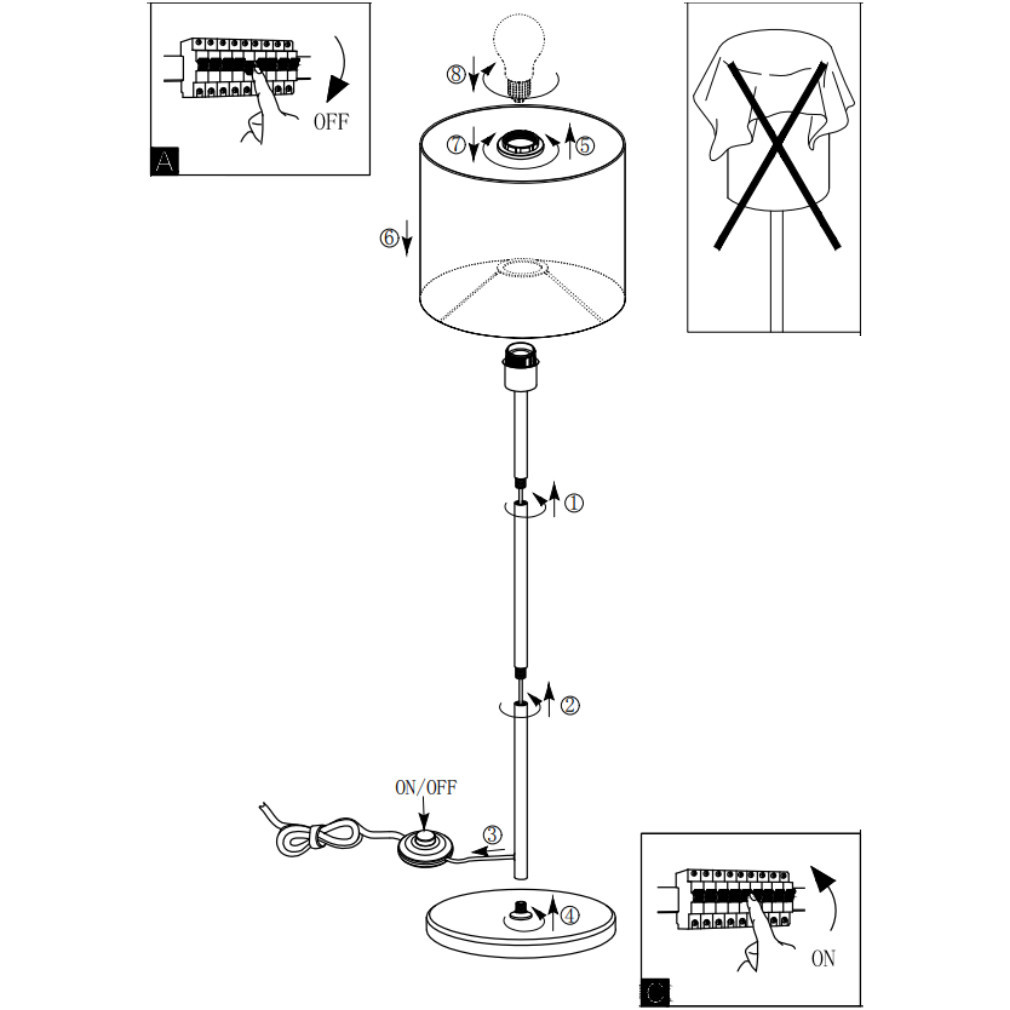 OFF
A

⑧
⑦
⑤
⑥

①

②

ON/OFF
③

④

ON
C