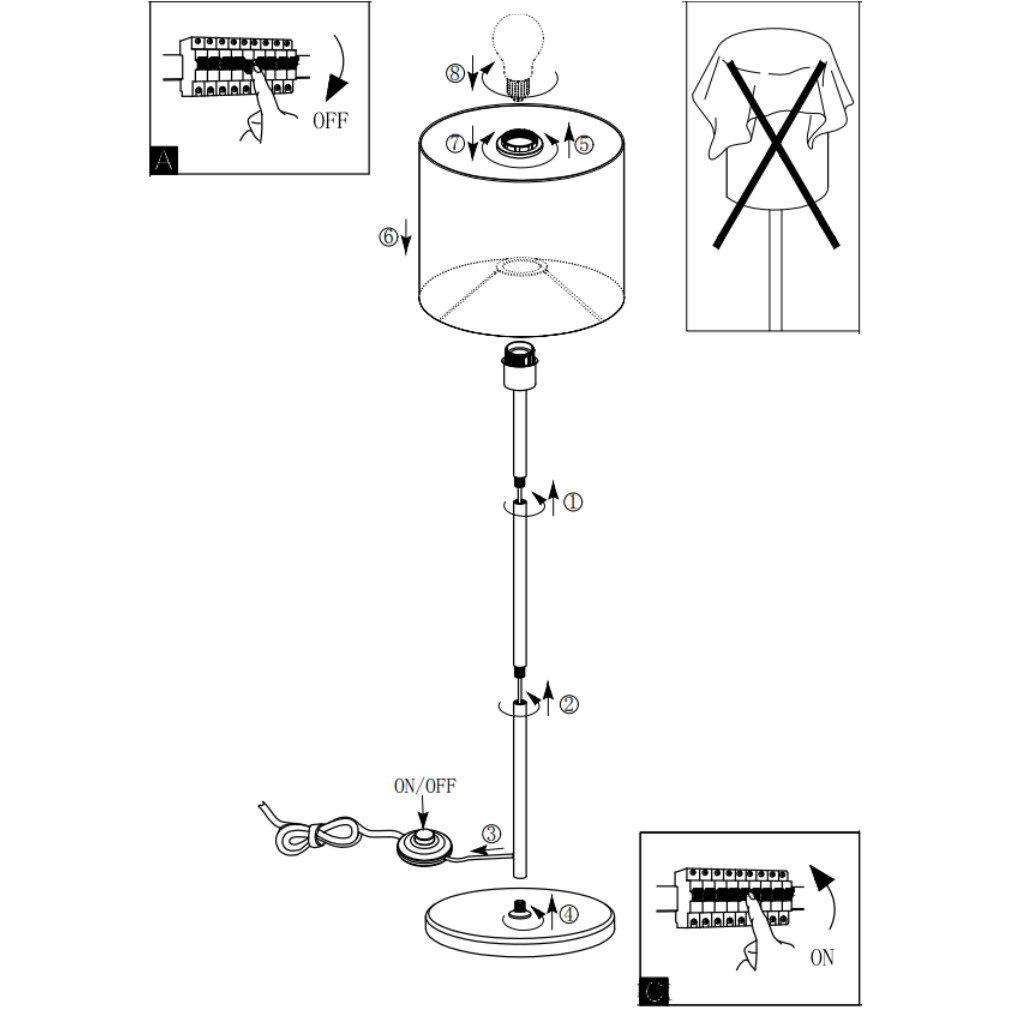 OFF
A
⑧
⑦
⑤
⑥
①
②
ON/OFF
③
④
ON
C