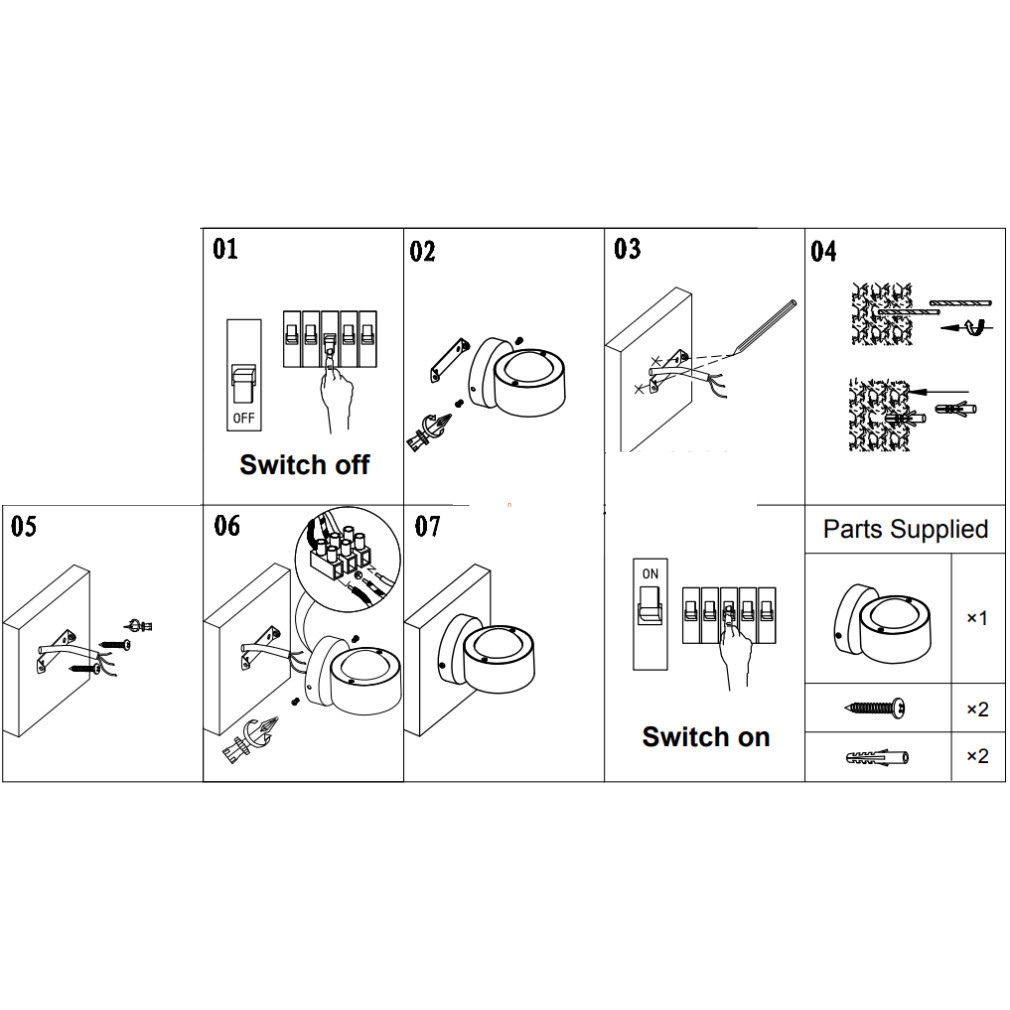 01

OFF

Switch off

02

03

04

05

06

07

ON

Switch on

Parts Supplied

×1

×2

×2