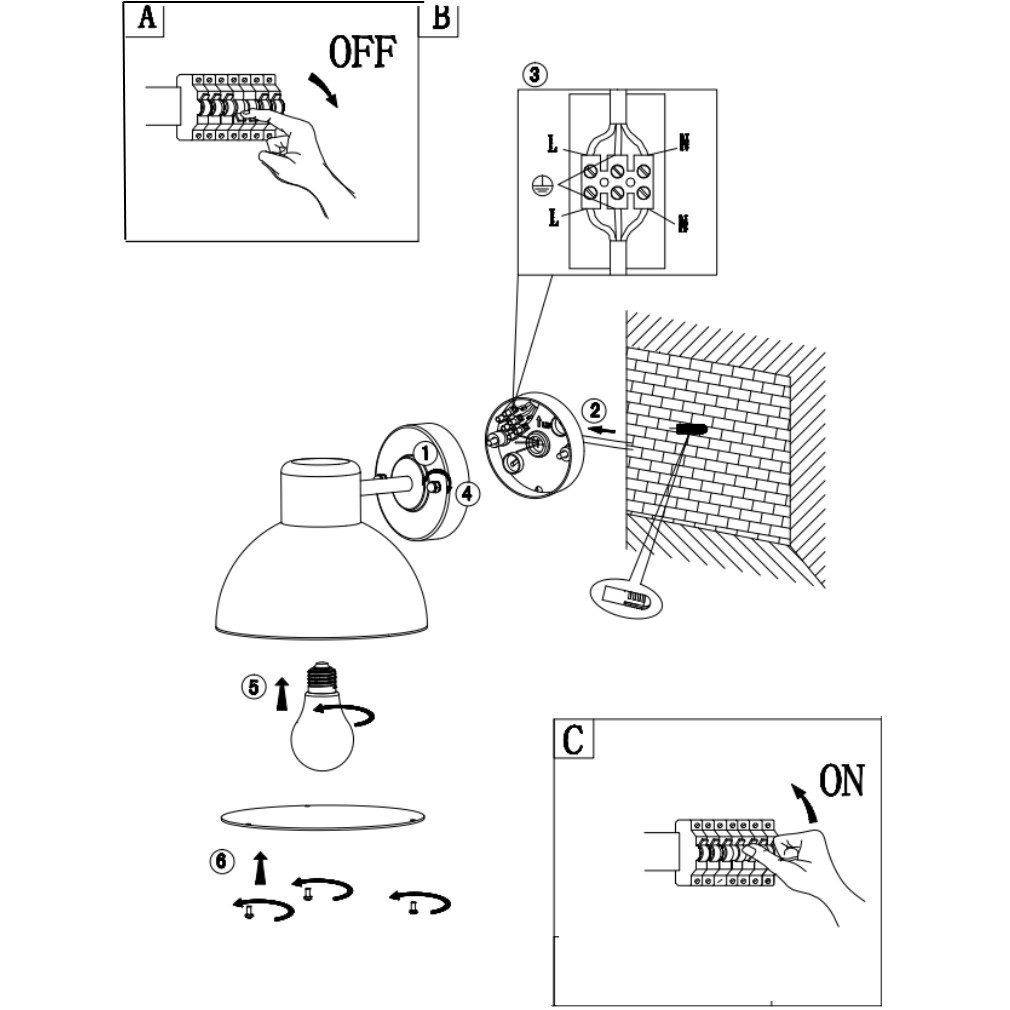 A

OFF

B

3

L

N

L

N

2

1

4

5

6

C

ON