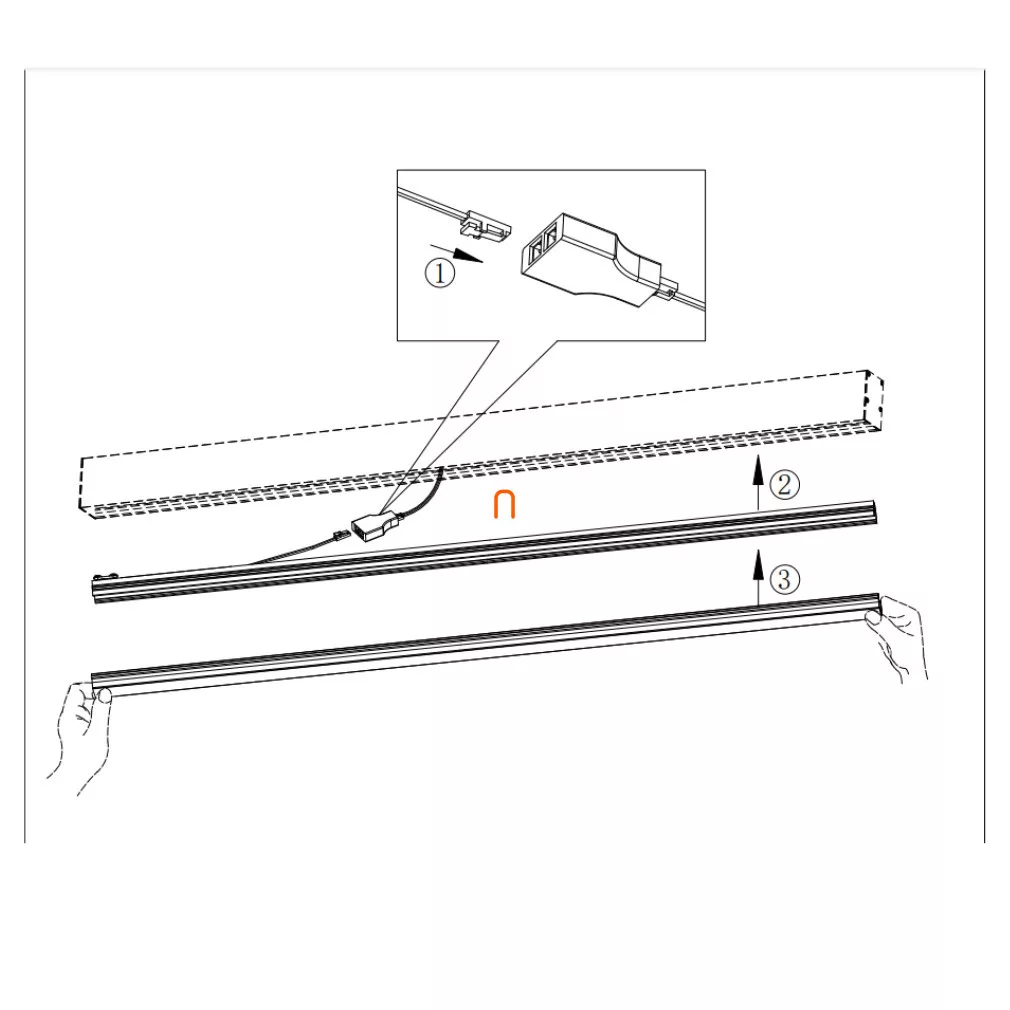 ①
②
③