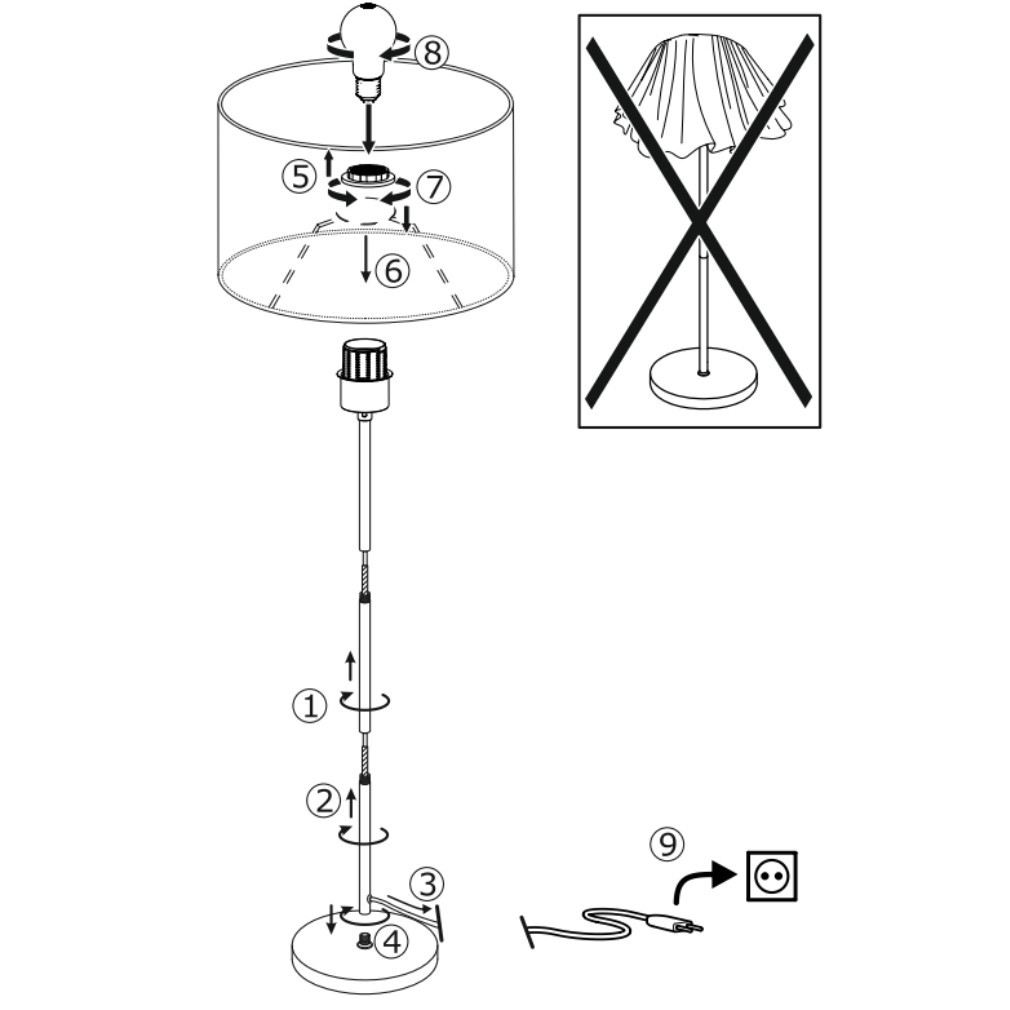 ⑧
⑤
⑦
⑥
①
②
③
④
⑨