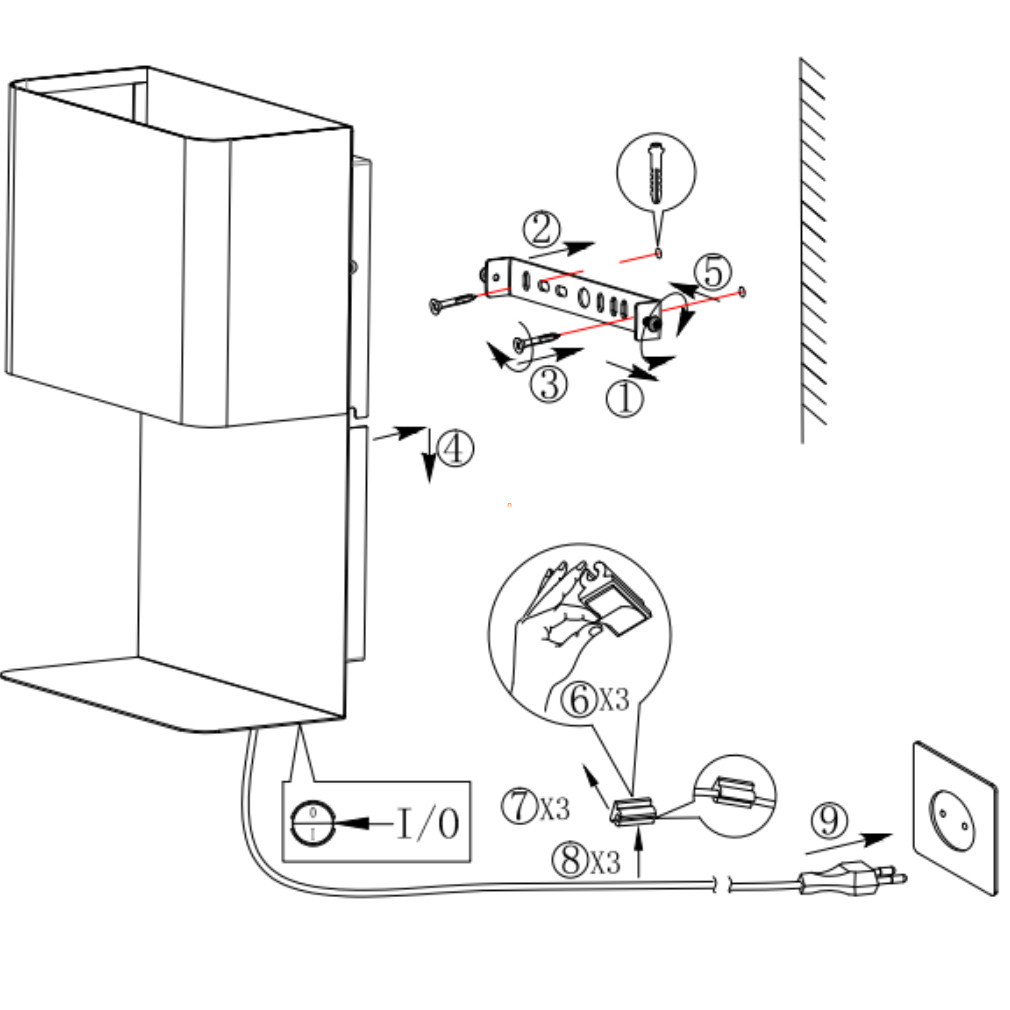 ②
⑤
③
①
④
⑥X3
⑦X3
⑧X3
⑨
0
I
I/0