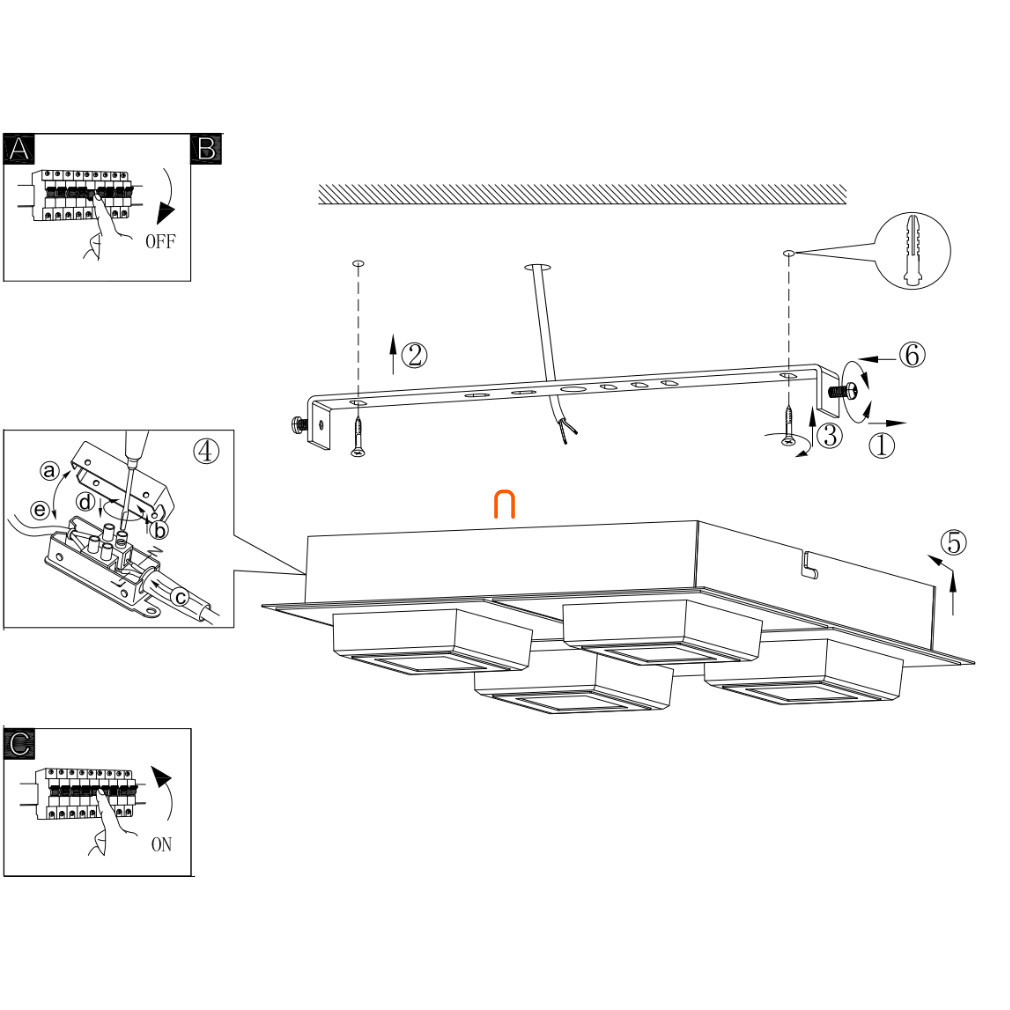 A
B
OFF
②
⑥
③
①
④
a
e
d
b
c
∩
⑤
C
ON