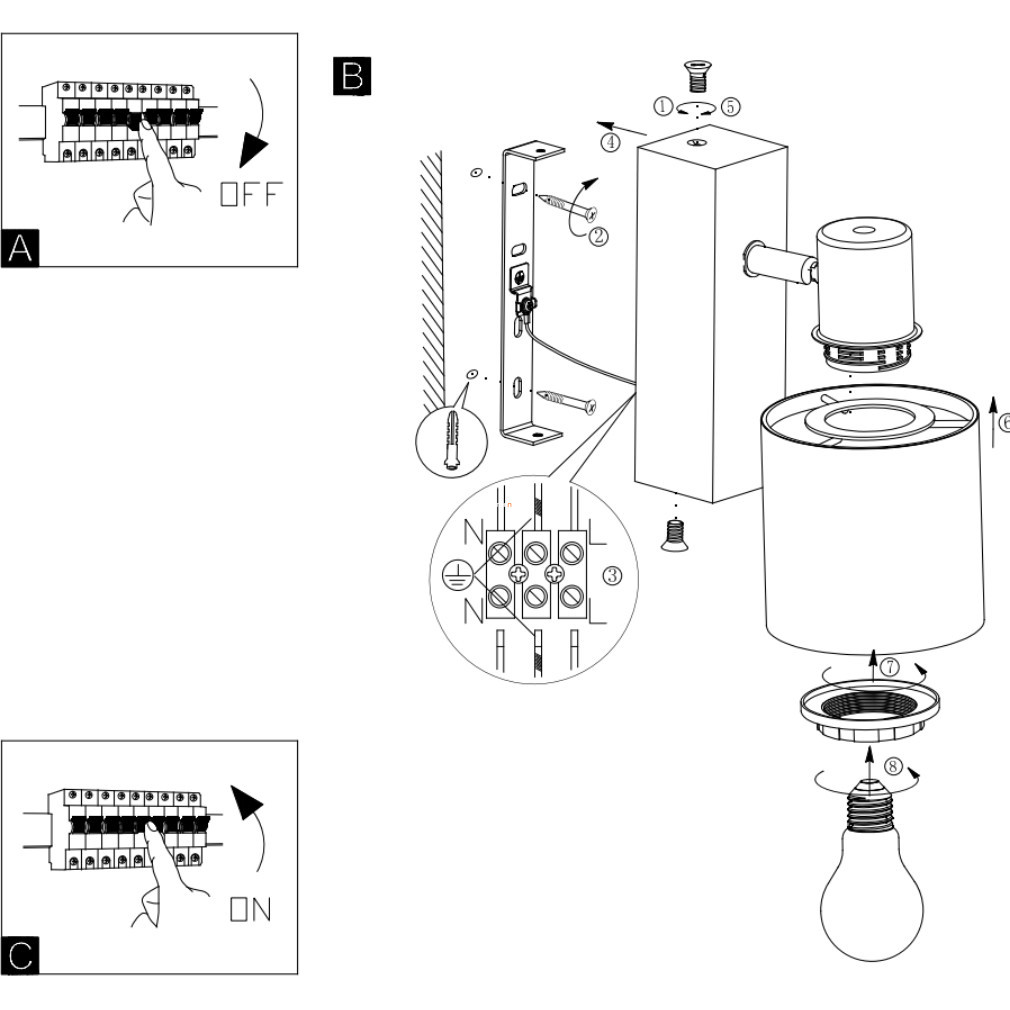 OFF

A

B

① ⑤

④

②

N

L

③

N

L

⑥

⑦

⑧

ON

C