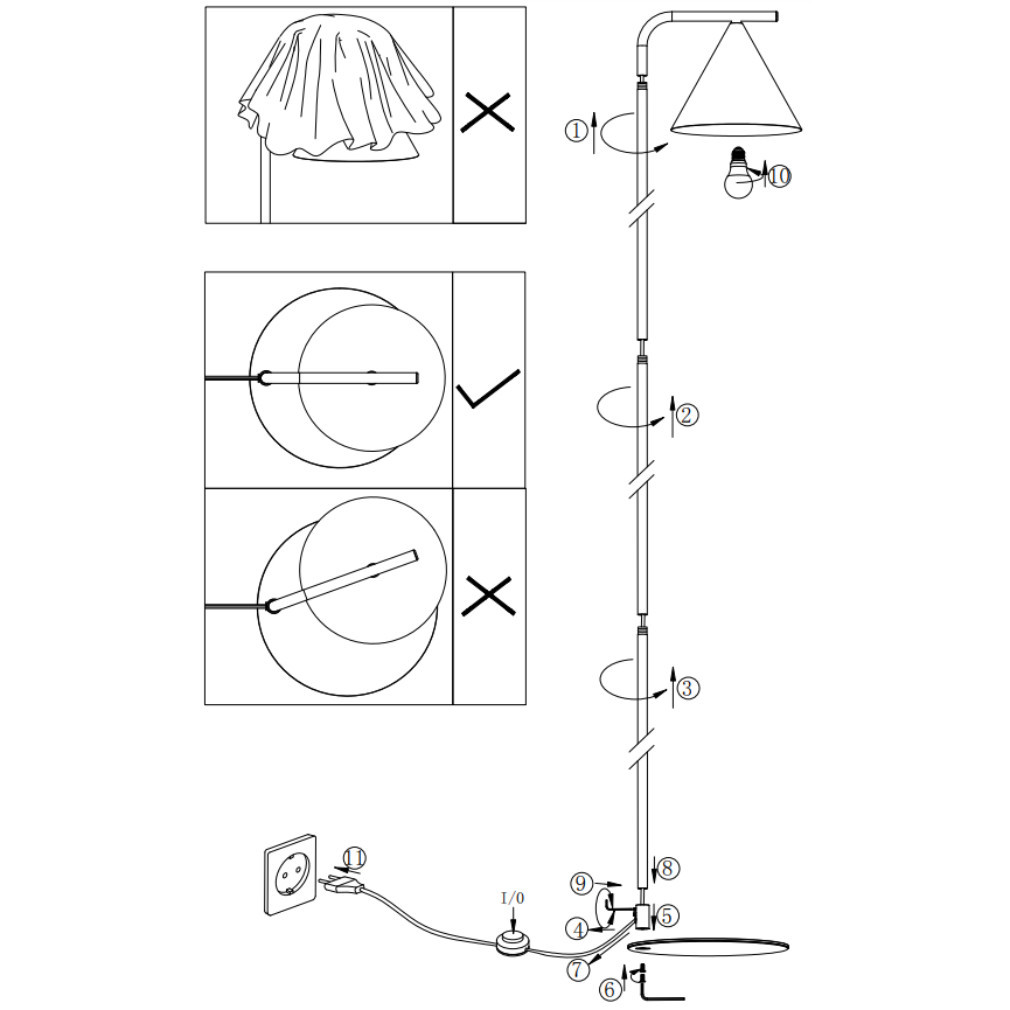 ①
⑩
②
③
⑪
I/0
⑨
⑧
④
⑤
⑦
⑥