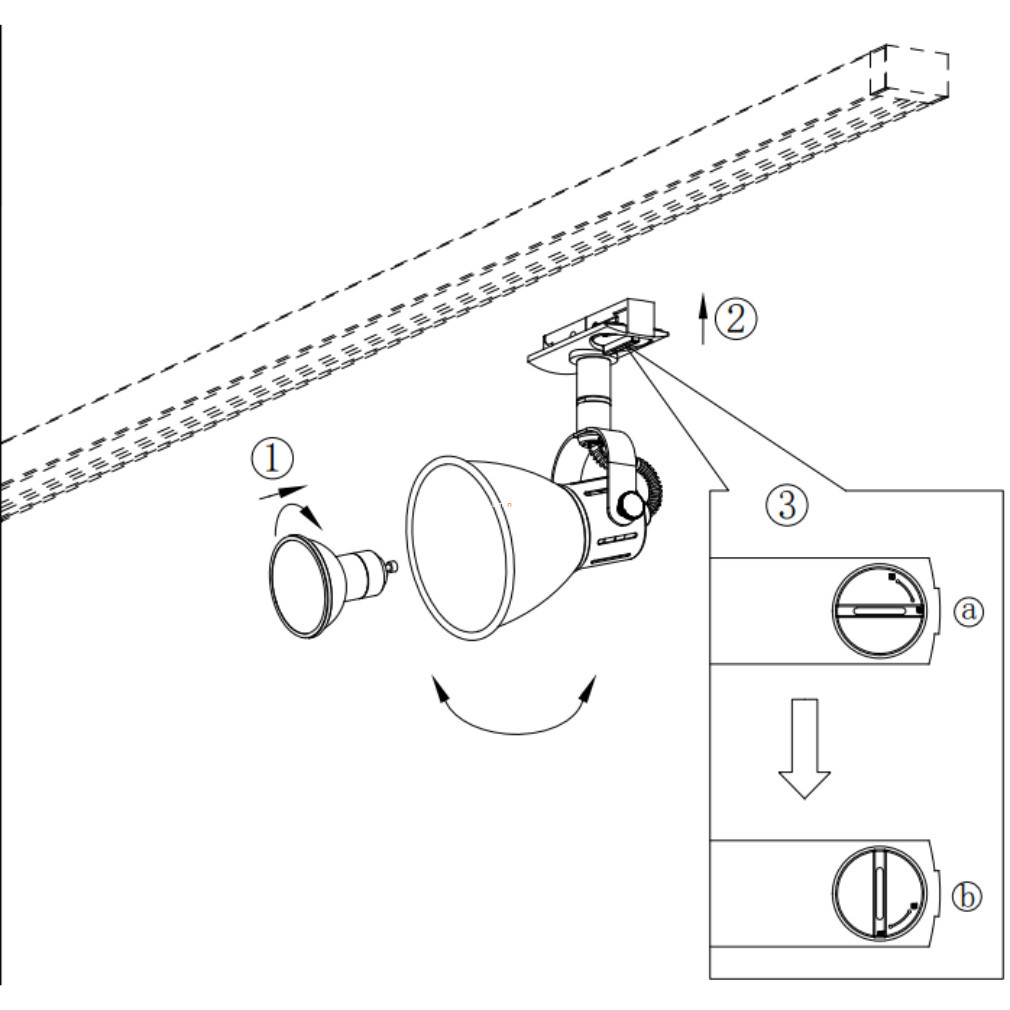 ①
②
③
ⓐ
ⓑ