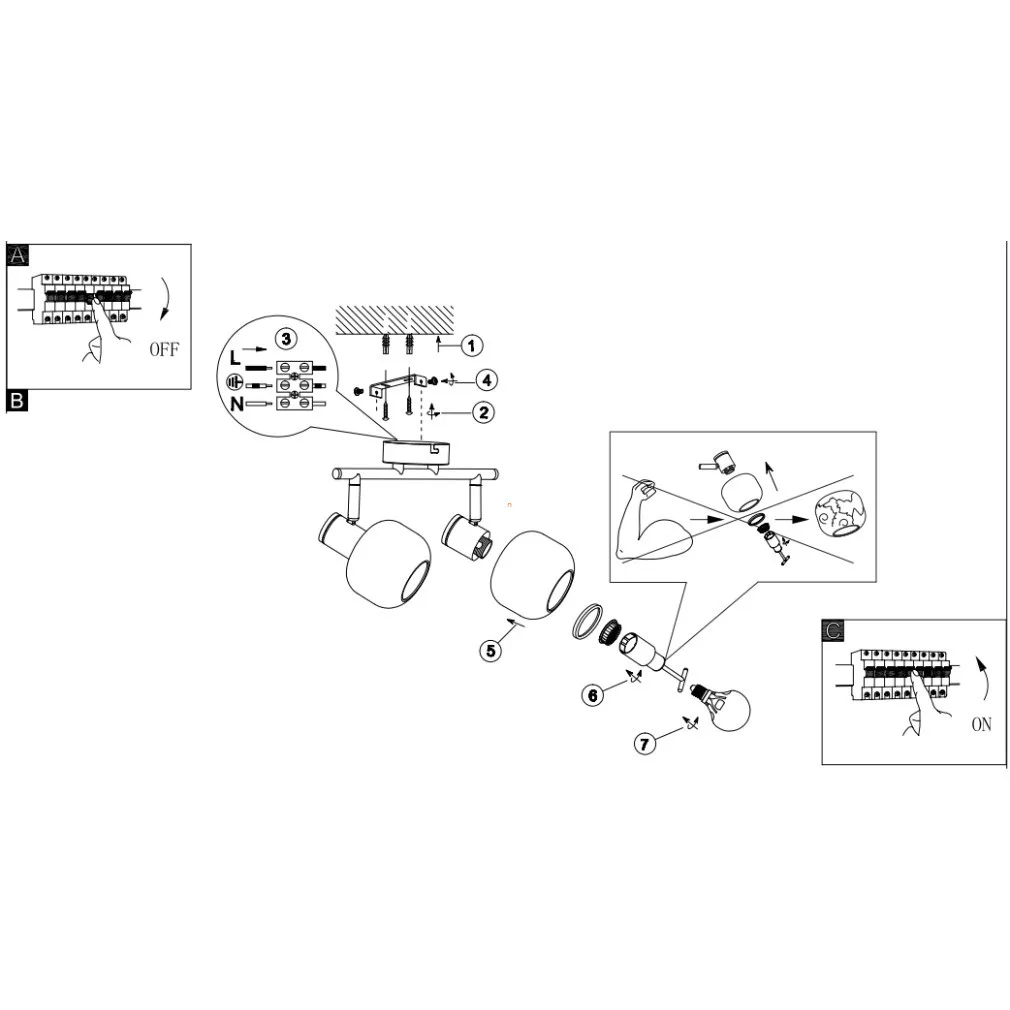 A
OFF
B
3
L
N
1
4
2
5
6
7
C
ON