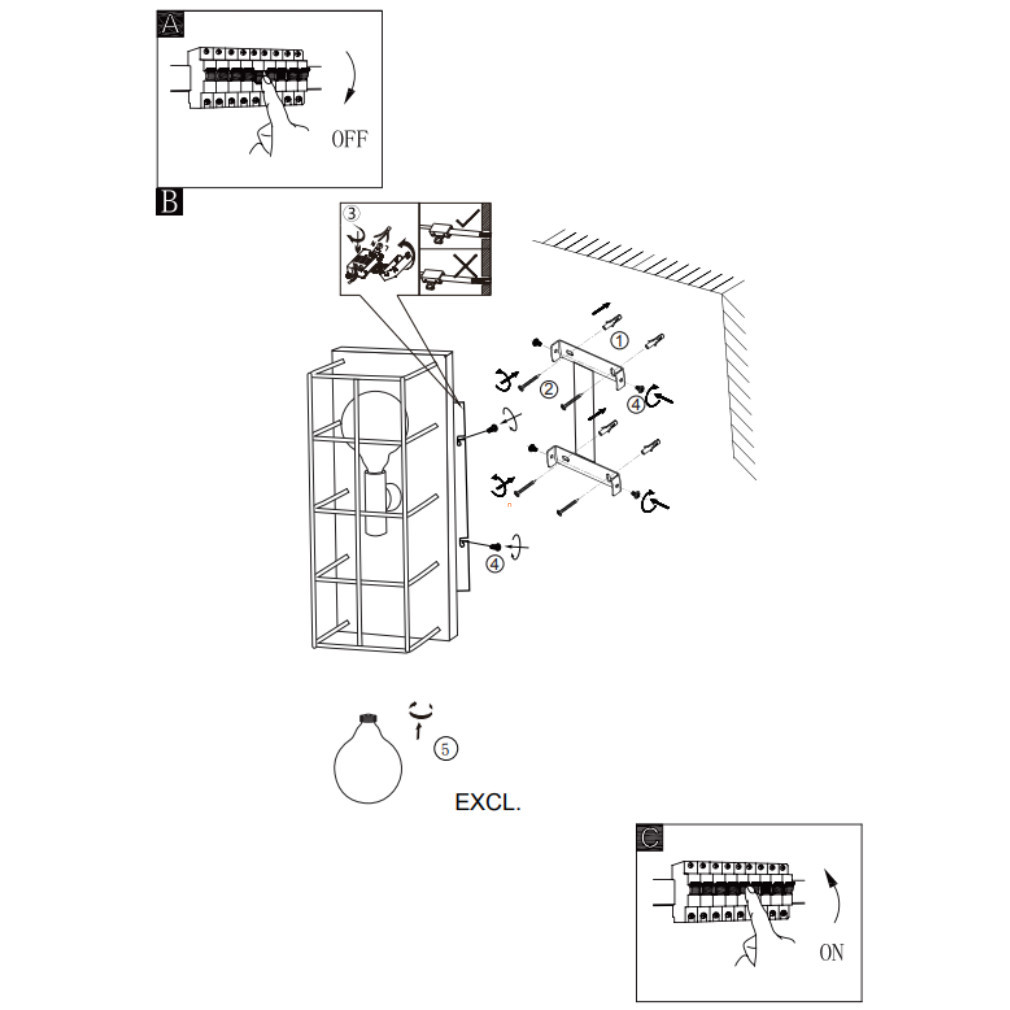 A

OFF

B

③

①

②

④

④

⑤

EXCL.

C

ON