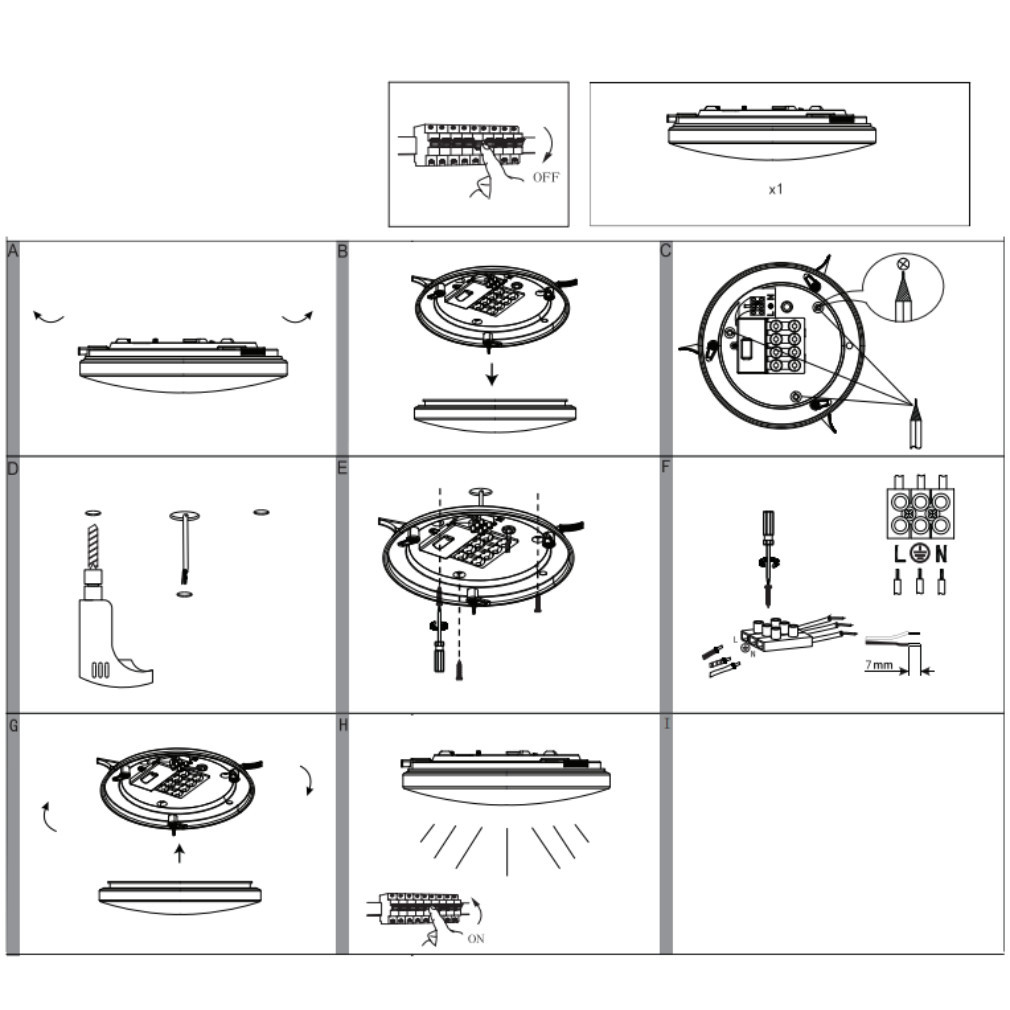 OFF

x1

A

B

C

D

E

F

L N

L N

7mm

G

H

ON

I