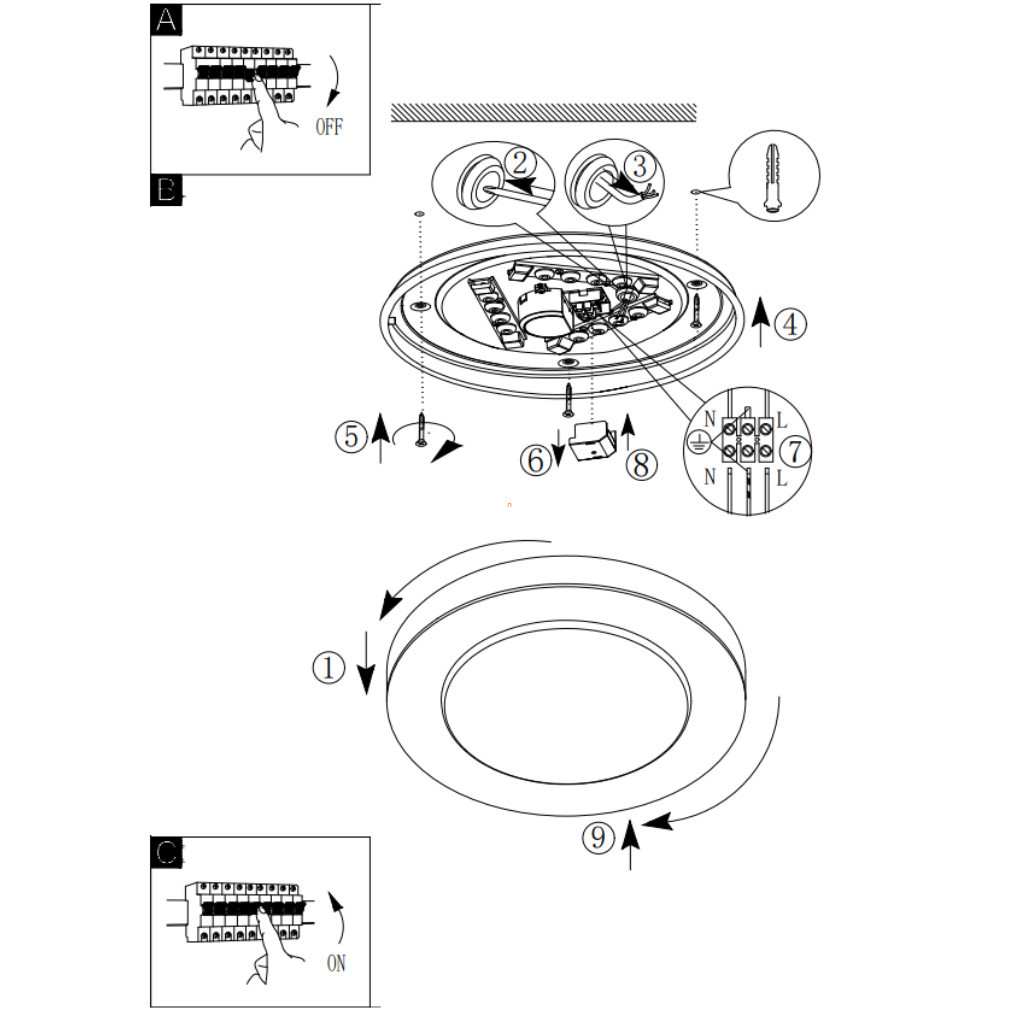 A

OFF

B

2

3

4

5

6

8

N

L

7

N

L

1

9

C

ON